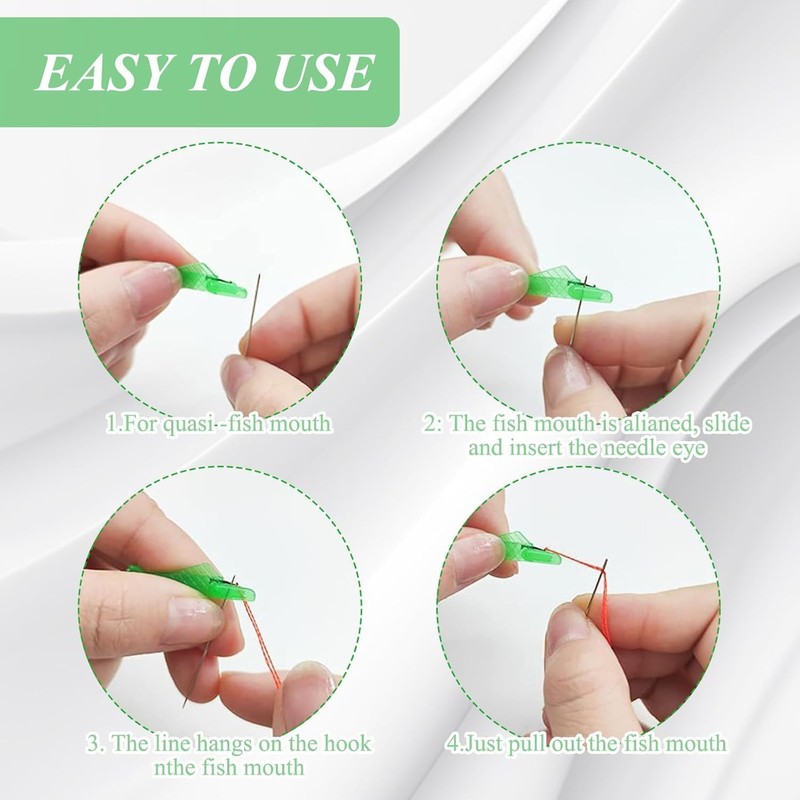 EASY TO USE

1.For quasi--fish mouth

2: The fish mouth is alianed, slide and insert the needle eye

3. The line hangs on the hook nthe fish mouth

4.Just pull out the fish mouth