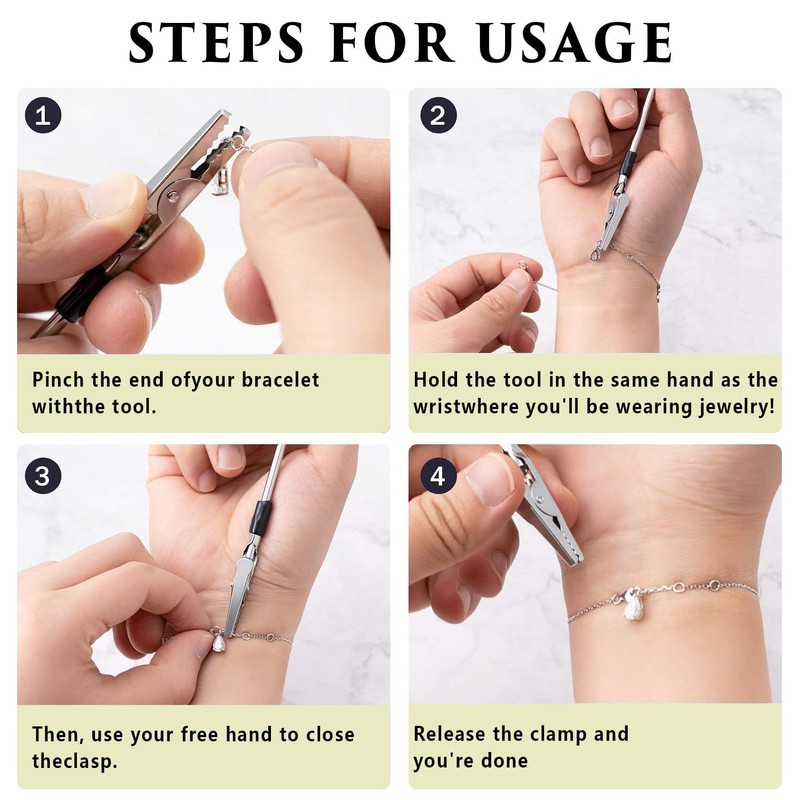 STEPS FOR USAGE

1

Pinch the end ofyour bracelet withthe tool.

2

Hold the tool in the same hand as the wristwhere you'll be wearing jewelry!

3

Then, use your free hand to close theclasp.

4

Release the clamp and you're done