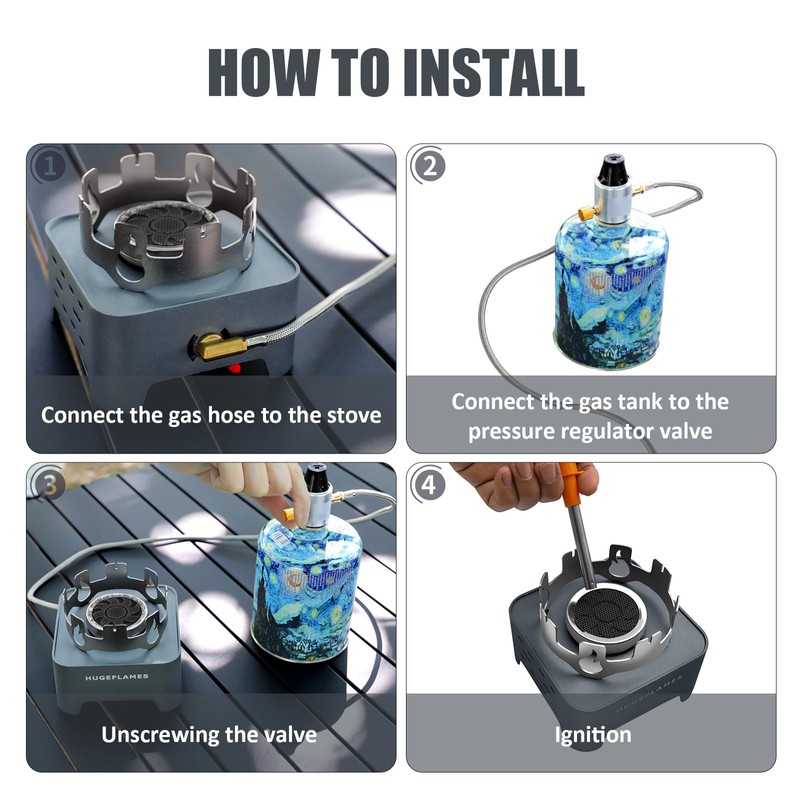 HOW TO INSTALL

1

Connect the gas hose to the stove

2

Connect the gas tank to the pressure regulator valve

3

HUGEFLAMES

Unscrewing the valve

4

HUGEFLAMES

Ignition