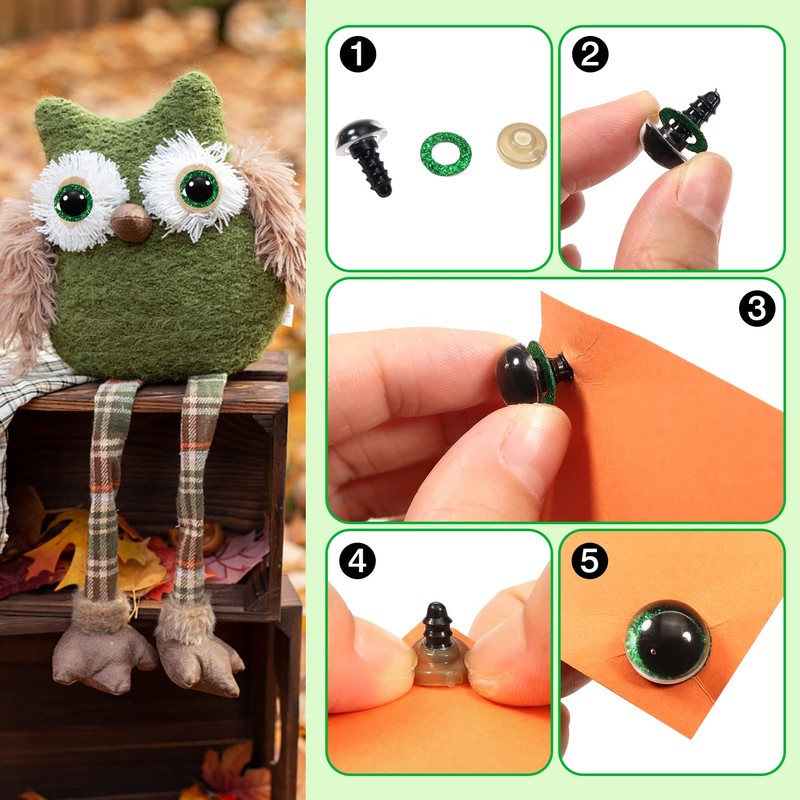 1
2
3
4
5