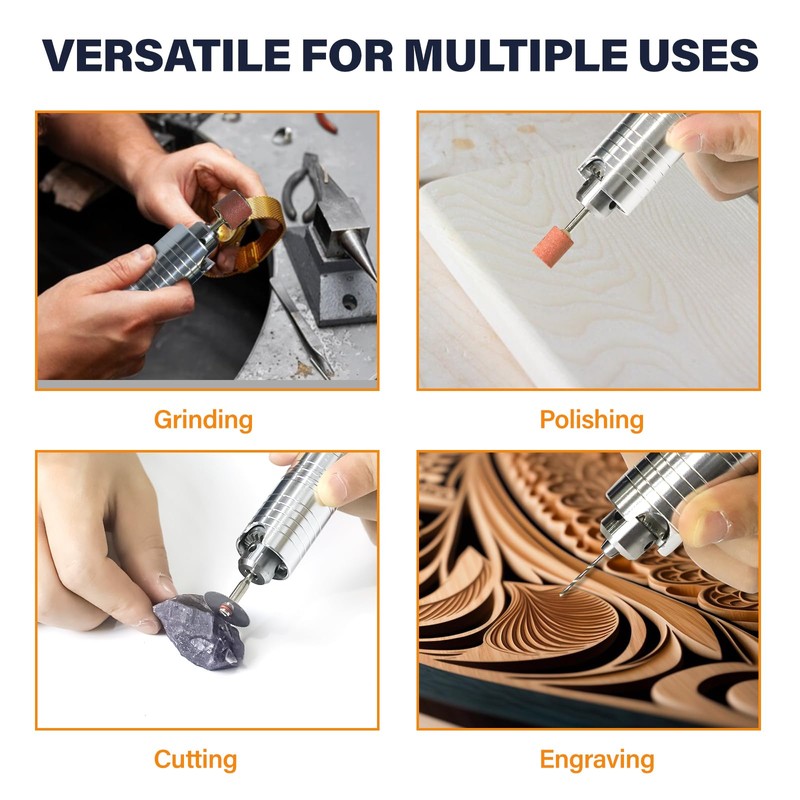 VERSATILE FOR MULTIPLE USES

Grinding

Polishing

Cutting

Engraving