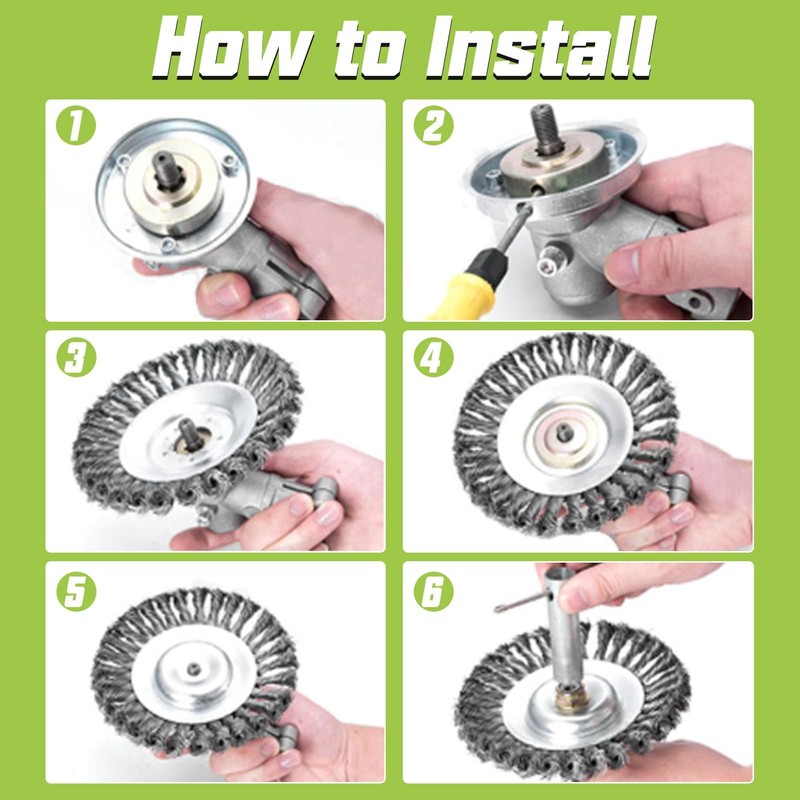 How to Install

1

2

3

4

5

6