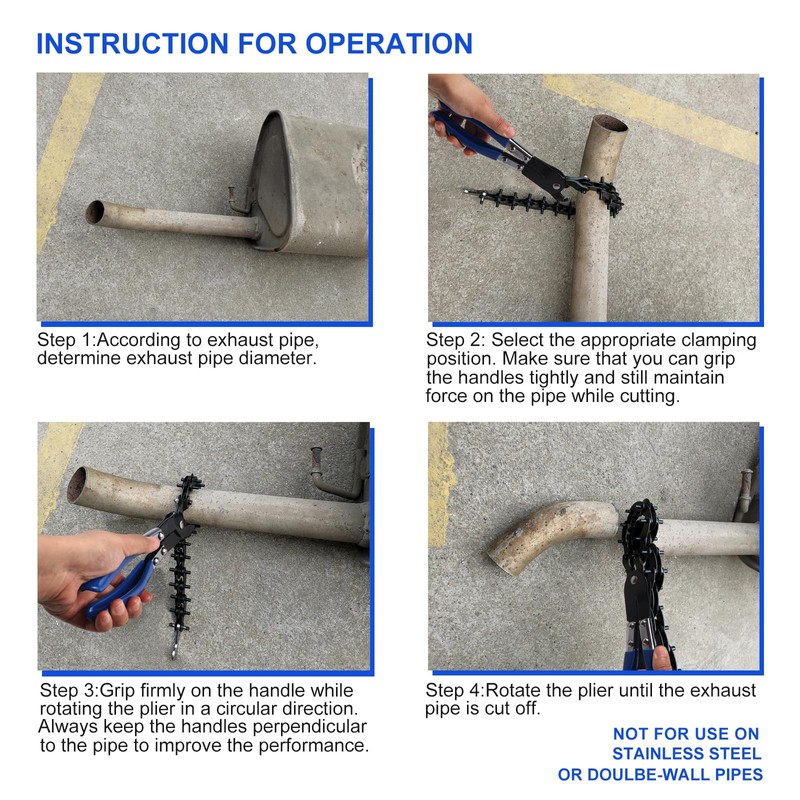 INSTRUCTION FOR OPERATION

Step 1:According to exhaust pipe, determine exhaust pipe diameter.

Step 2: Select the appropriate clamping position. Make sure that you can grip the handles tightly and still maintain force on the pipe while cutting.

Step 3:Grip firmly on the handle while rotating the plier in a circular direction. Always keep the handles perpendicular to the pipe to improve the performance.

Step 4:Rotate the plier until the exhaust pipe is cut off.

NOT FOR USE ON STAINLESS STEEL OR DOULBE-WALL PIPES