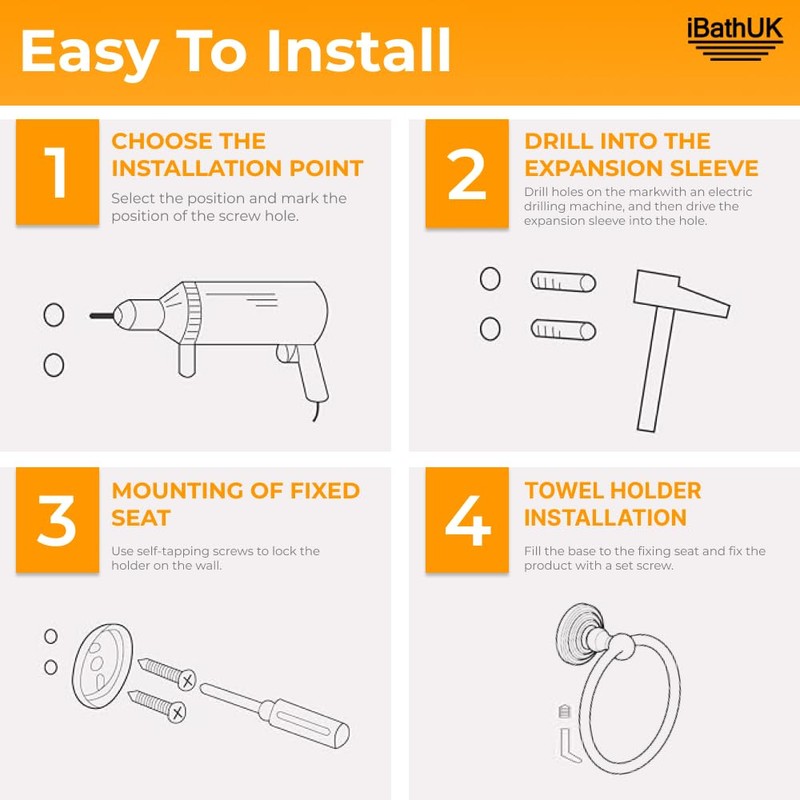 Easy To Install

iBathUK

1

CHOOSE THE INSTALLATION POINT

Select the position and mark the position of the screw hole.

2

DRILL INTO THE EXPANSION SLEEVE

Drill holes on the markwith an electric drilling machine, and then drive the expansion sleeve into the hole.

3

MOUNTING OF FIXED SEAT

Use self-tapping screws to lock the holder on the wall.

4

TOWEL HOLDER INSTALLATION

Fill the base to the fixing seat and fix the product with a set screw.