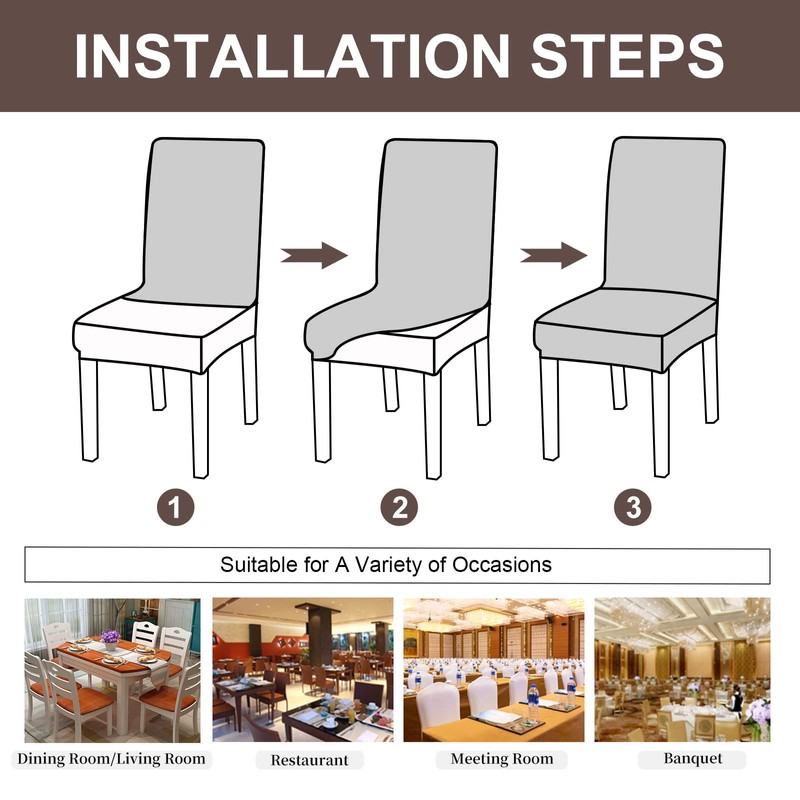 INSTALLATION STEPS

1

2

3

Suitable for A Variety of Occasions

Dining Room/Living Room

Restaurant

Meeting Room

Banquet