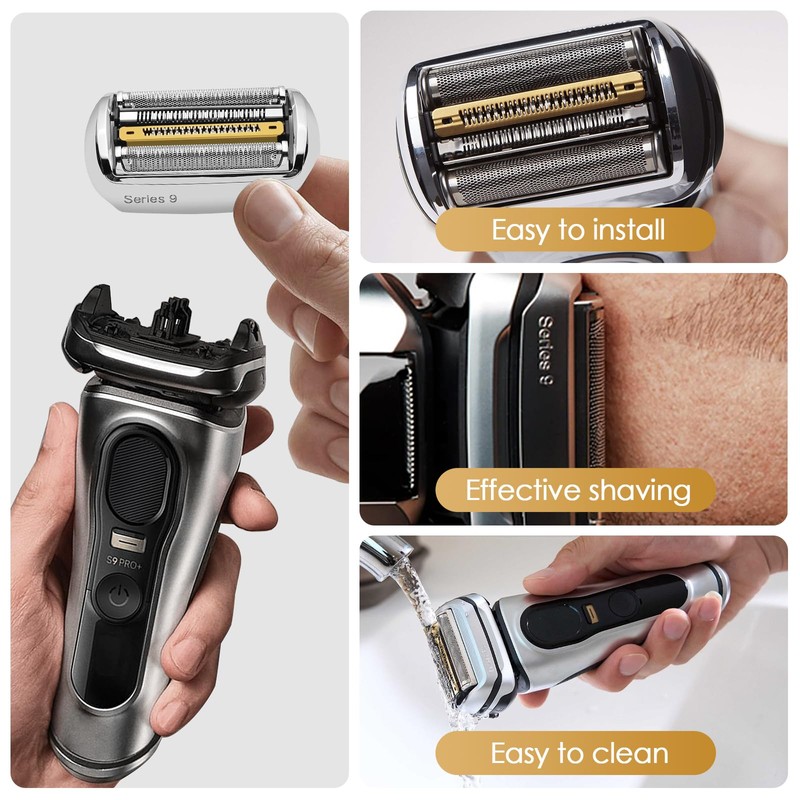 Series 9

S9 PRO+

Easy to install

Series 9

Effective shaving

Easy to clean