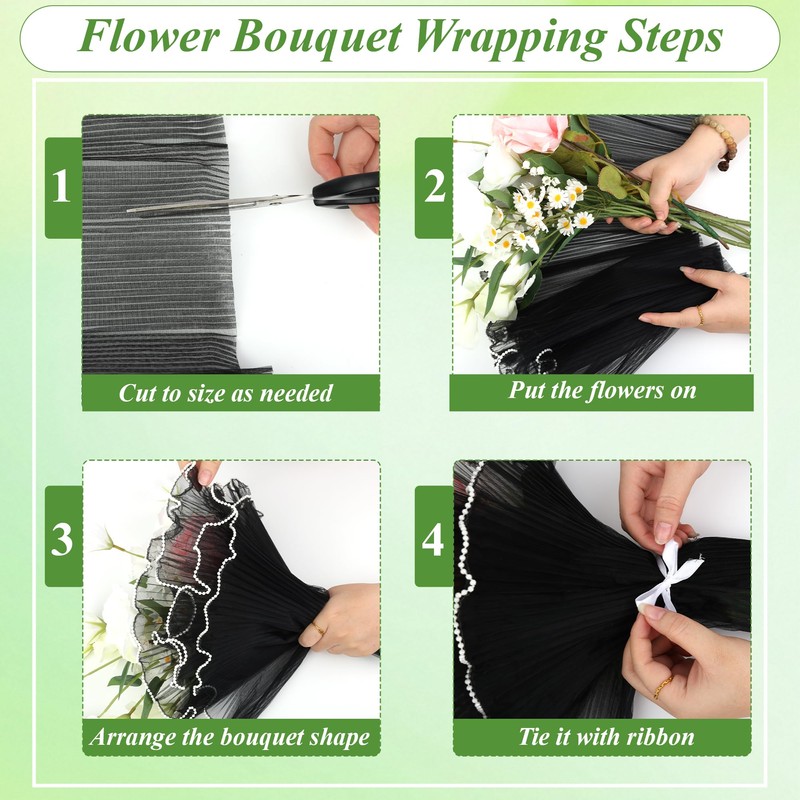 Flower Bouquet Wrapping Steps

1

Cut to size as needed

2

Put the flowers on

3

Arrange the bouquet shape

4

Tie it with ribbon