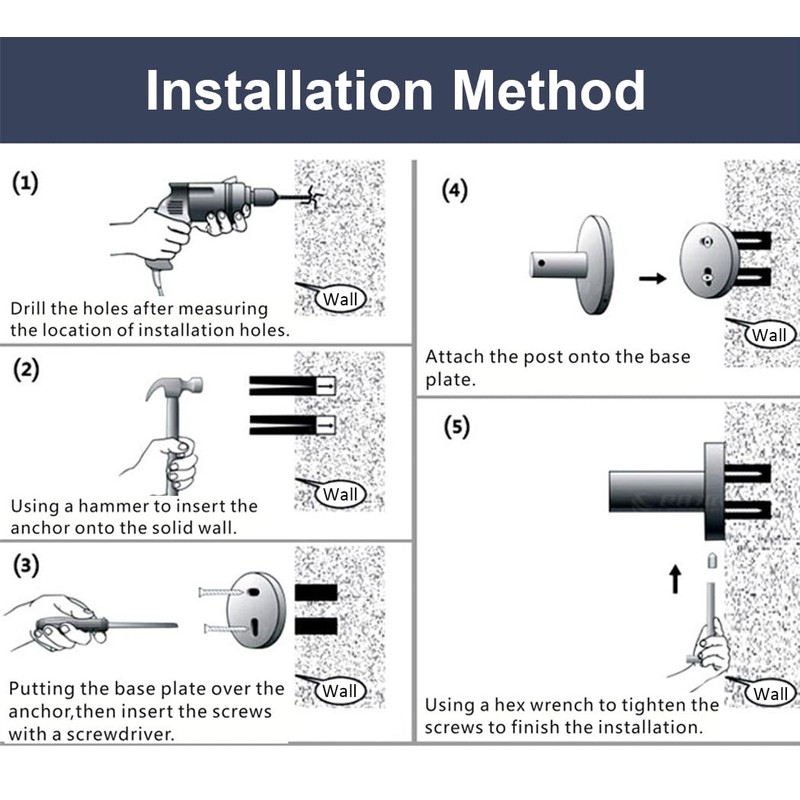 Installation Method

(1)

Wall

Drill the holes after measuring the location of installation holes.

(2)

Wall

Using a hammer to insert the anchor onto the solid wall.

(3)

Wall

Putting the base plate over the anchor,then insert the screws with a screwdriver.

(4)

Wall

Attach the post onto the base plate.

(5)

Wall

Using a hex wrench to tighten the screws to finish the installation.