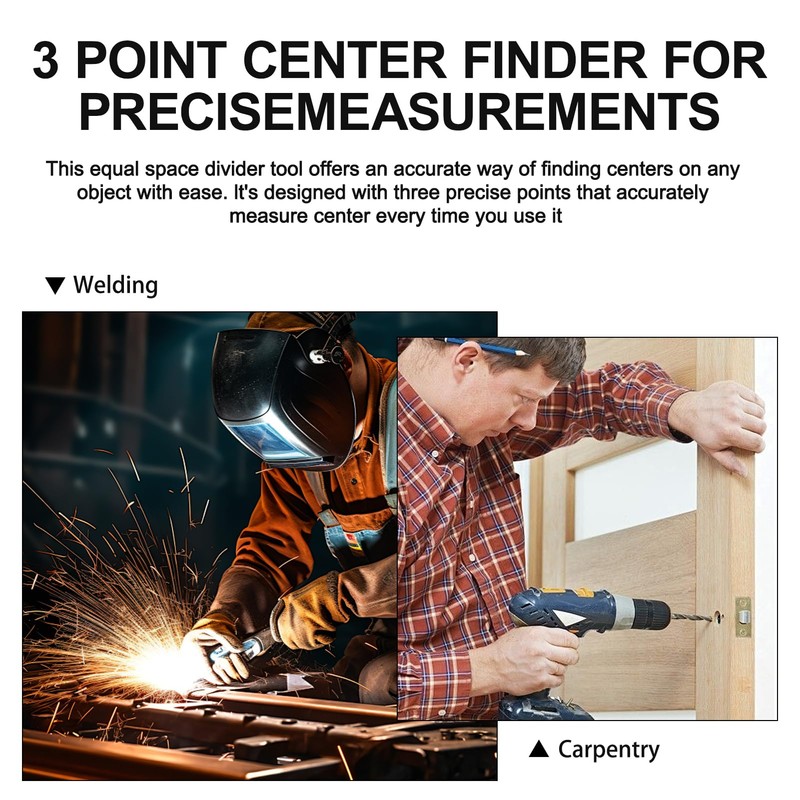 3 POINT CENTER FINDER FOR PRECISEMEASUREMENTS

This equal space divider tool offers an accurate way of finding centers on any object with ease. It's designed with three precise points that accurately measure center every time you use it

▼ Welding

▲ Carpentry