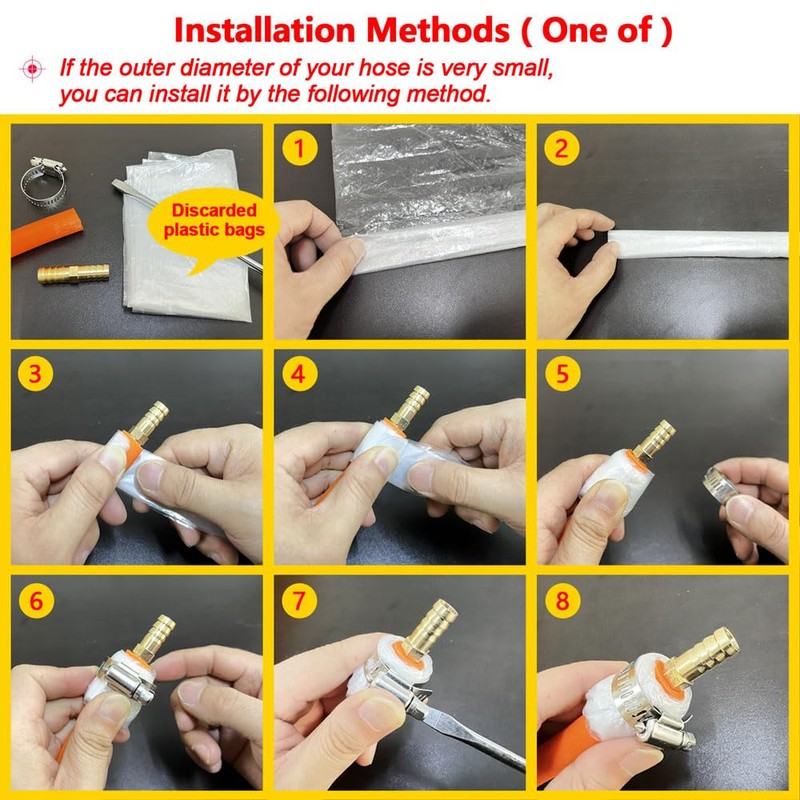 Installation Methods ( One of )

If the outer diameter of your hose is very small, you can install it by the following method.

Discarded plastic bags

1

2

3

4

5

6

7

8