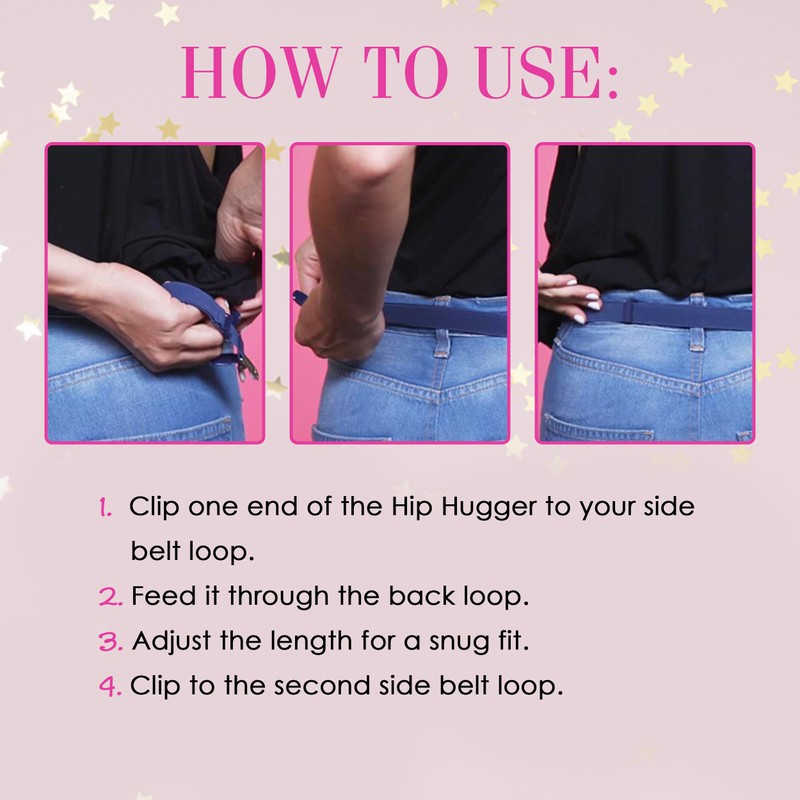 HOW TO USE:

1. Clip one end of the Hip Hugger to your side belt loop.
2. Feed it through the back loop.
3. Adjust the length for a snug fit.
4. Clip to the second side belt loop.