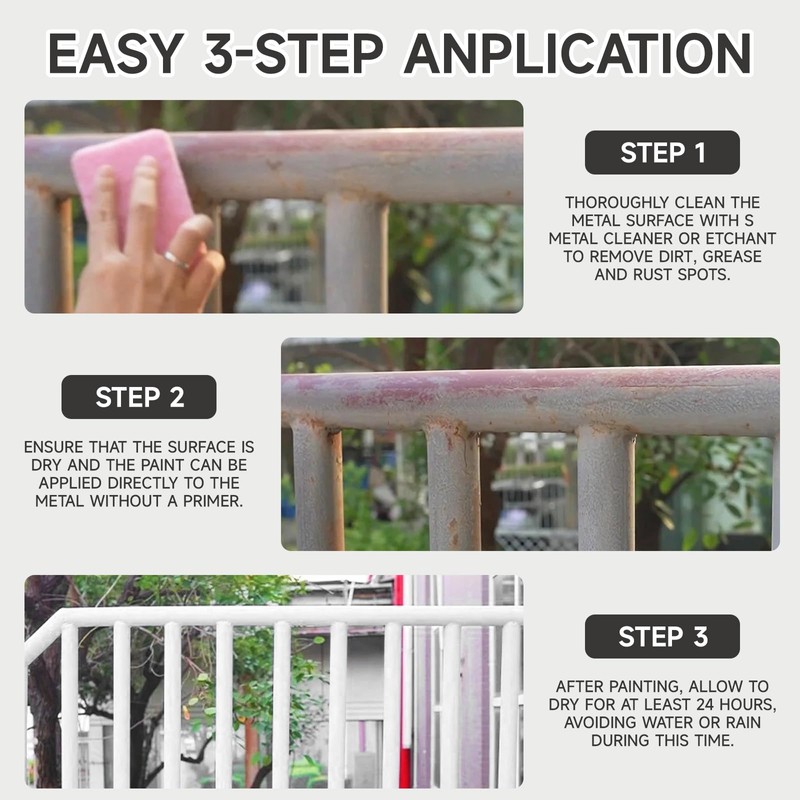 EASY 3-STEP ANPLICATION

STEP 1

THOROUGHLY CLEAN THE METAL SURFACE WITH S METAL CLEANER OR ETCHANT TO REMOVE DIRT, GREASE AND RUST SPOTS.

STEP 2

ENSURE THAT THE SURFACE IS DRY AND THE PAINT CAN BE APPLIED DIRECTLY TO THE METAL WITHOUT A PRIMER.

STEP 3

AFTER PAINTING, ALLOW TO DRY FOR AT LEAST 24 HOURS, AVOIDING WATER OR RAIN DURING THIS TIME.