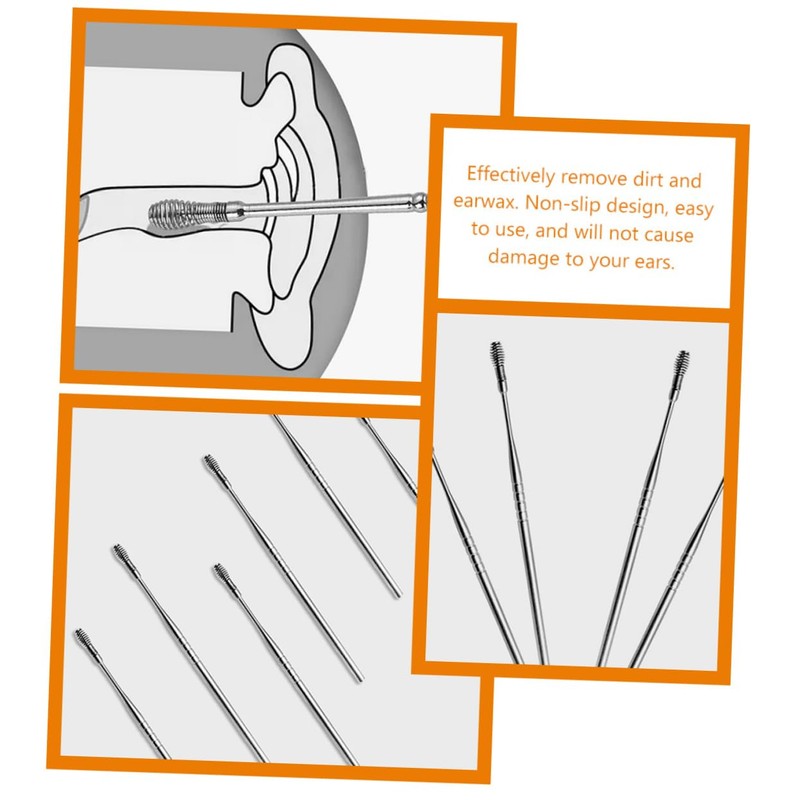 Effectively remove dirt and earwax. Non-slip design, easy to use, and will not cause damage to your ears.