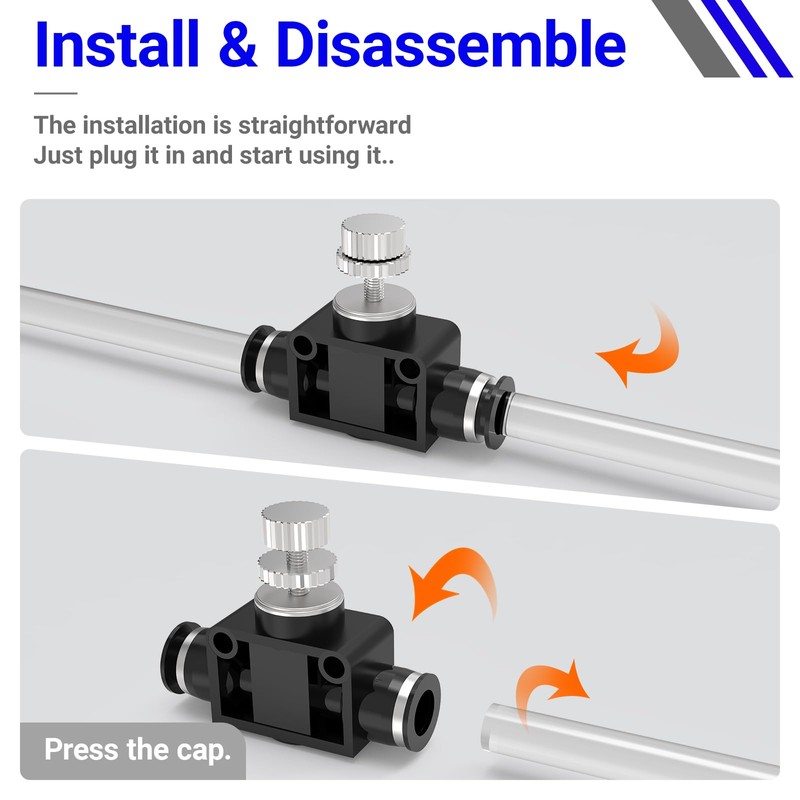 Install & Disassemble

The installation is straightforward
Just plug it in and start using it..

Press the cap.