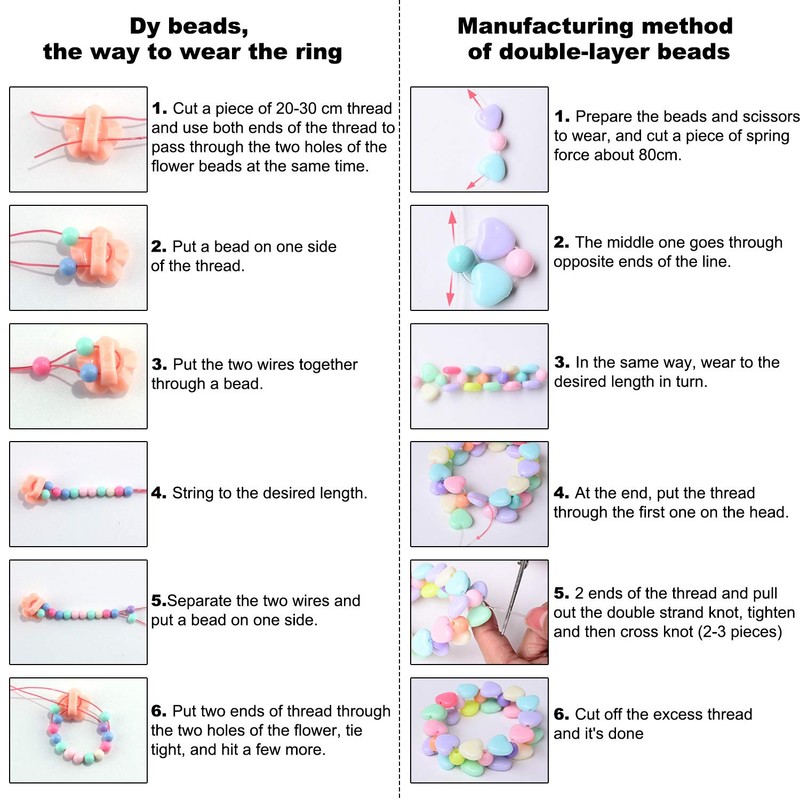 Dy beads,
the way to wear the ring

1. Cut a piece of 20-30 cm thread and use both ends of the thread to pass through the two holes of the flower beads at the same time.

2. Put a bead on one side of the thread.

3. Put the two wires together through a bead.

4. String to the desired length.

5.Separate the two wires and put a bead on one side.

6. Put two ends of thread through the two holes of the flower, tie tight, and hit a few more.

Manufacturing method
of double-layer beads

1. Prepare the beads and scissors to wear, and cut a piece of spring force about 80cm.

2. The middle one goes through opposite ends of the line.

3. In the same way, wear to the desired length in turn.

4. At the end, put the thread through the first one on the head.

5. 2 ends of the thread and pull out the double strand knot, tighten and then cross knot (2-3 pieces)

6. Cut off the excess thread and it's done