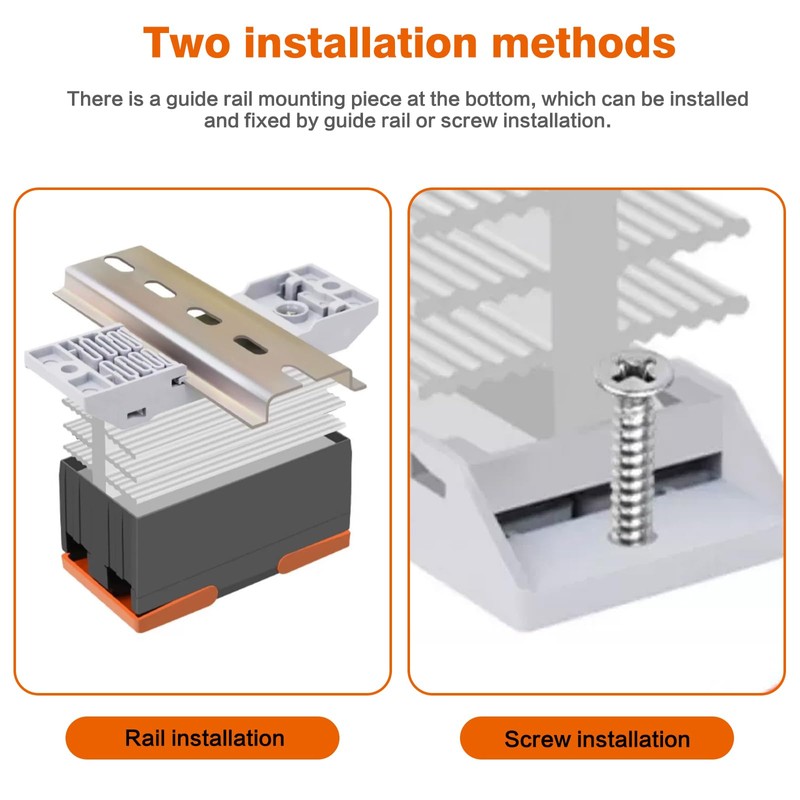 Two installation methods

There is a guide rail mounting piece at the bottom, which can be installed and fixed by guide rail or screw installation.

Rail installation

Screw installation