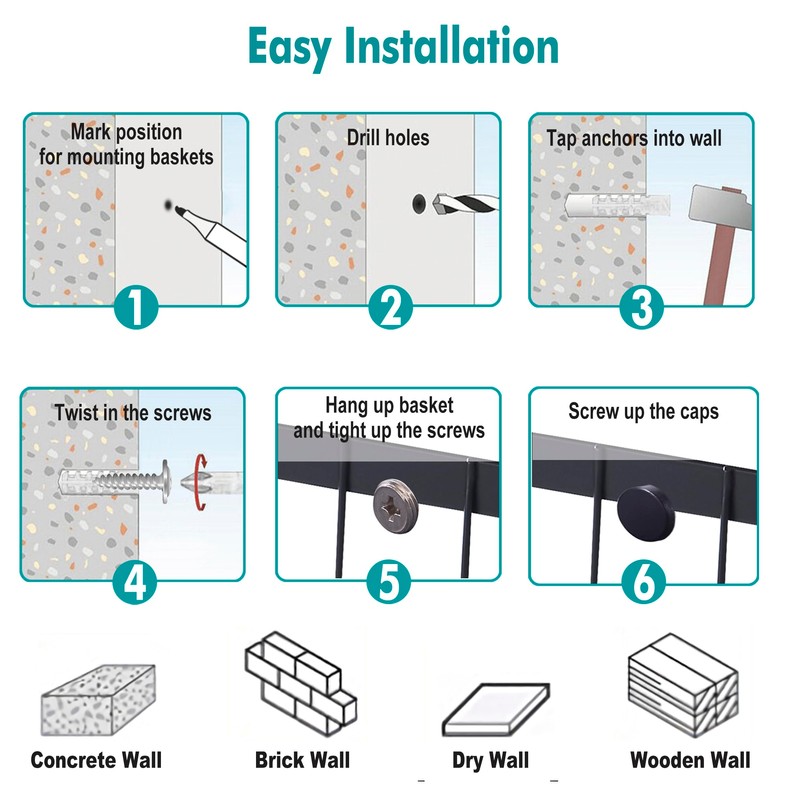 Easy Installation

Mark position for mounting baskets

1

Drill holes

2

Tap anchors into wall

3

Twist in the screws

4

Hang up basket and tight up the screws

5

Screw up the caps

6

Concrete Wall

Brick Wall

Dry Wall

Wooden Wall