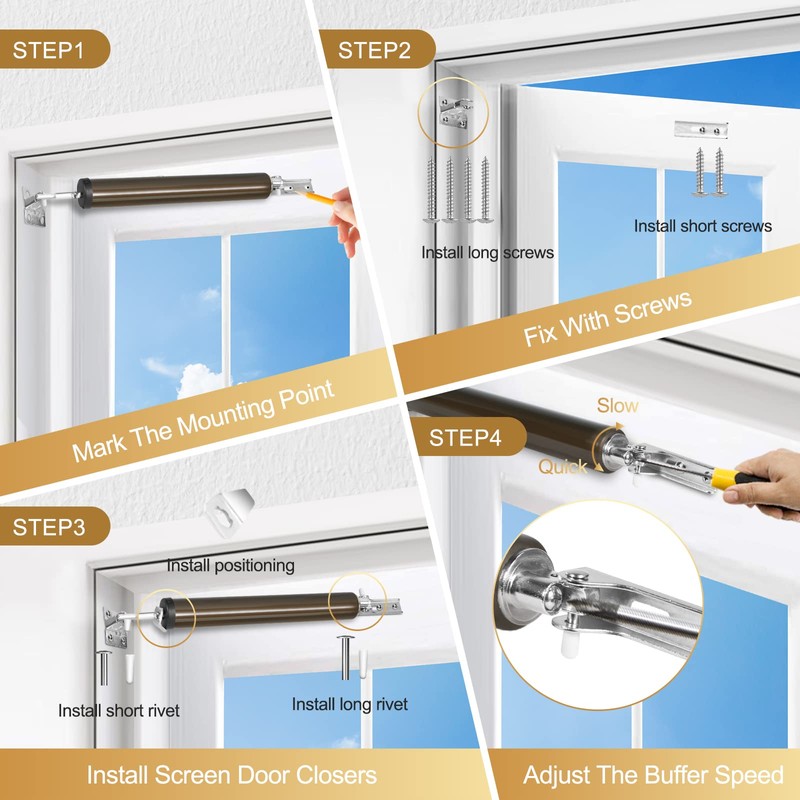 STEP1

Mark The Mounting Point

STEP2

Install long screws

Install short screws

Fix With Screws

STEP3

Install positioning

Install short rivet

Install long rivet

Install Screen Door Closers

STEP4

Slow

Quick

Adjust The Buffer Speed