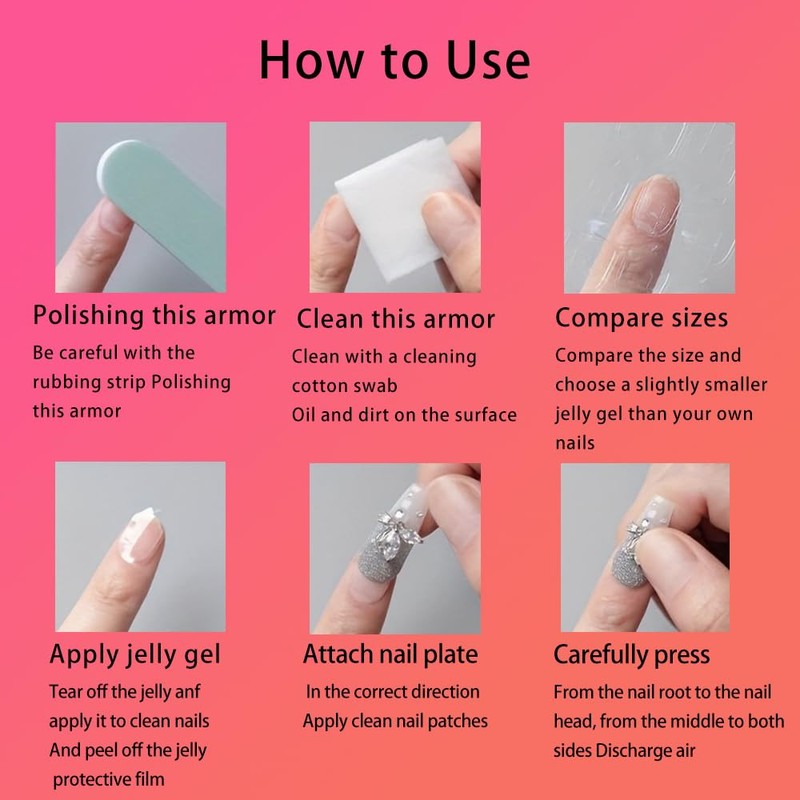 How to Use

Polishing this armor
Be careful with the rubbing strip Polishing this armor

Clean this armor
Clean with a cleaning cotton swab
Oil and dirt on the surface

Compare sizes
Compare the size and choose a slightly smaller jelly gel than your own nails

Apply jelly gel
Tear off the jelly anf apply it to clean nails
And peel off the jelly protective film

Attach nail plate
In the correct direction
Apply clean nail patches

Carefully press
From the nail root to the nail head, from the middle to both sides Discharge air