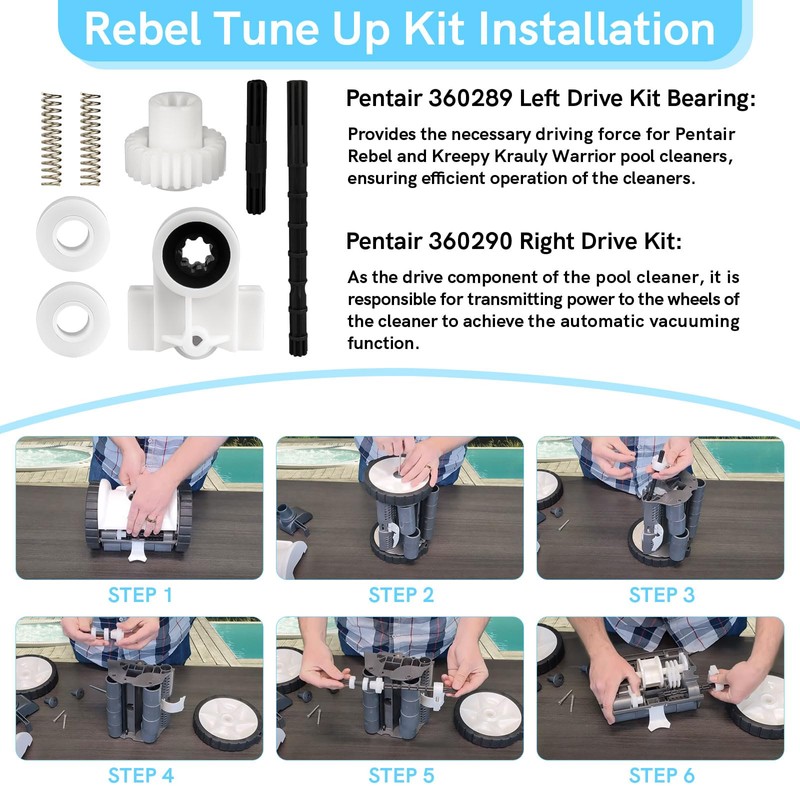 Rebel Tune Up Kit Installation

Pentair 360289 Left Drive Kit Bearing:

Provides the necessary driving force for Pentair Rebel and Kreepy Krauly Warrior pool cleaners, ensuring efficient operation of the cleaners.

Pentair 360290 Right Drive Kit:

As the drive component of the pool cleaner, it is responsible for transmitting power to the wheels of the cleaner to achieve the automatic vacuuming function.

STEP 1

STEP 2

STEP 3

STEP 4

STEP 5

STEP 6