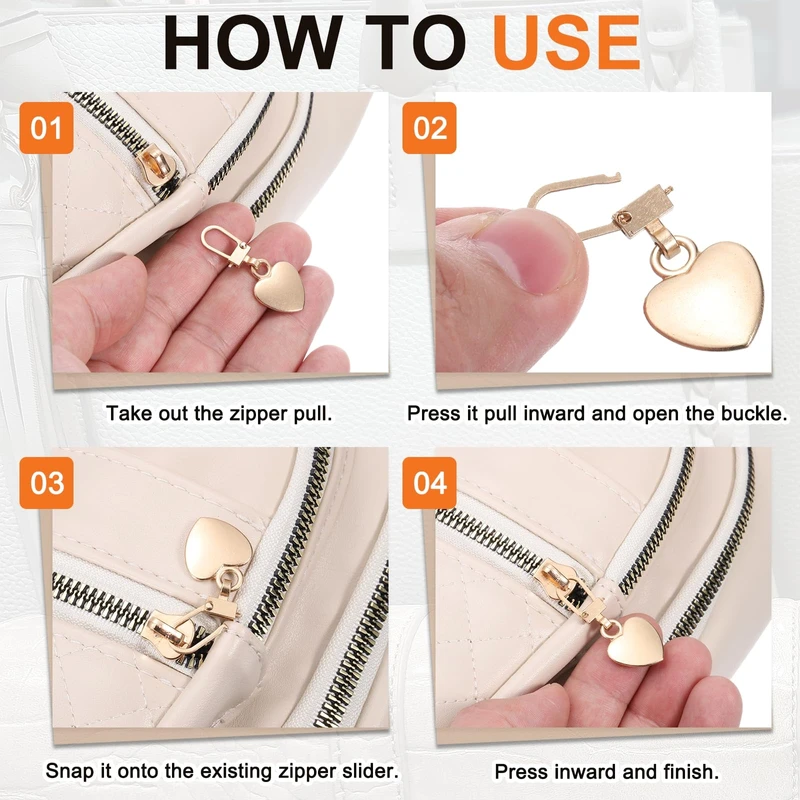 HOW TO USE

01

Take out the zipper pull.

02

Press it pull inward and open the buckle.

03

Snap it onto the existing zipper slider.

04

Press inward and finish.