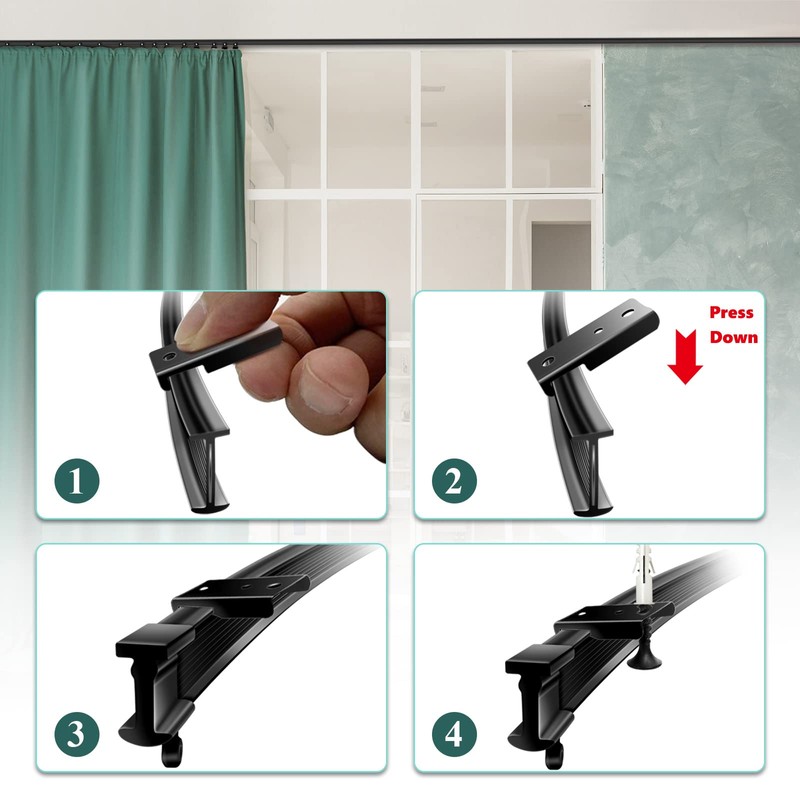 1

Press Down

2

3

4