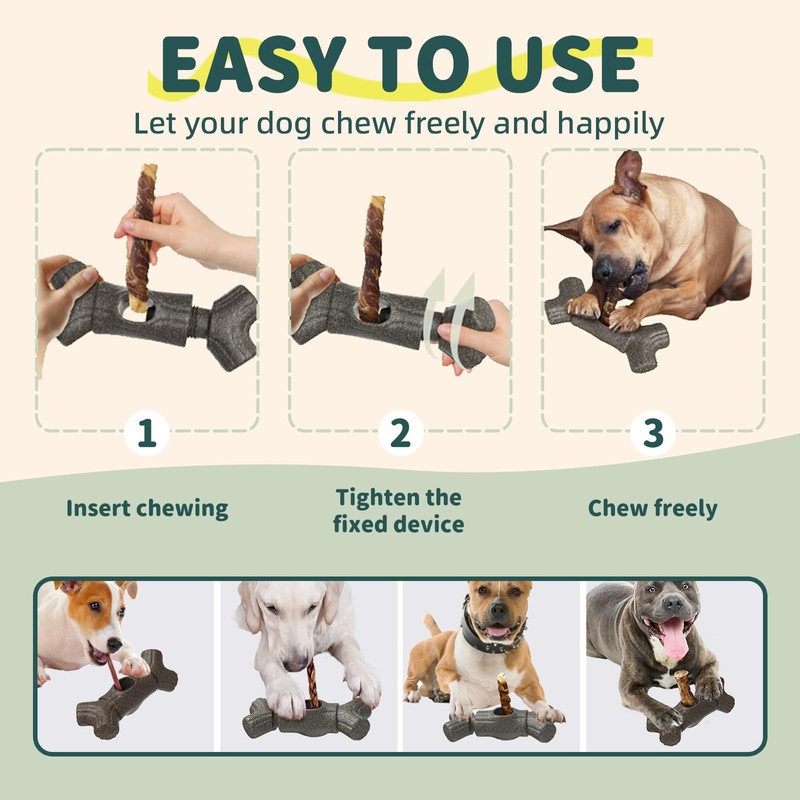 EASY TO USE

Let your dog chew freely and happily

1

2

3

Insert chewing

Tighten the fixed device

Chew freely