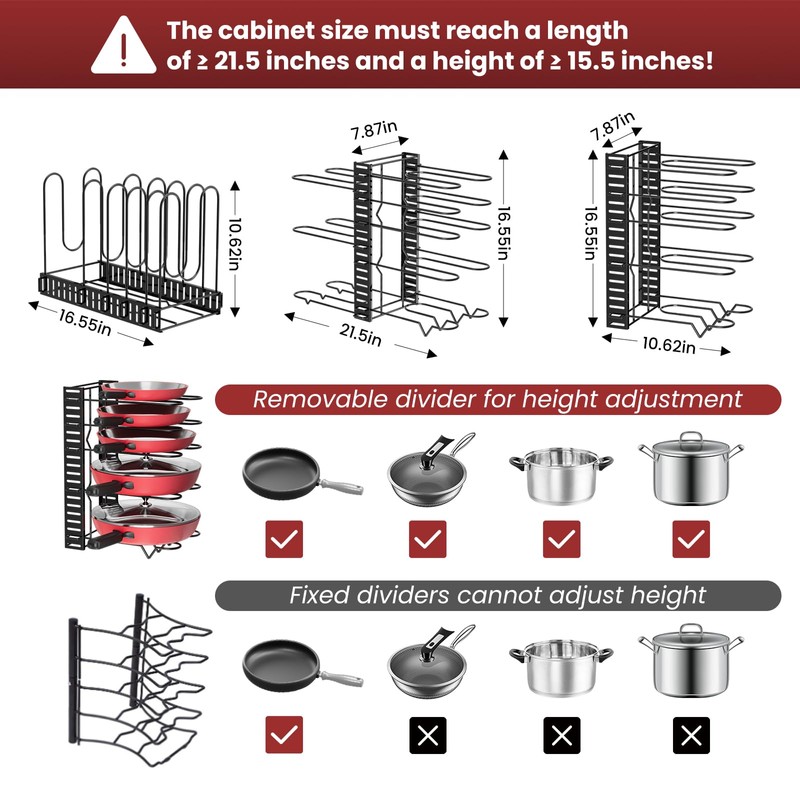 The cabinet size must reach a length of ≥ 21.5 inches and a height of ≥ 15.5 inches!

10.62in
16.55in

7.87in
16.55in
21.5in

7.87in
16.55in
10.62in

Removable divider for height adjustment

Fixed dividers cannot adjust height