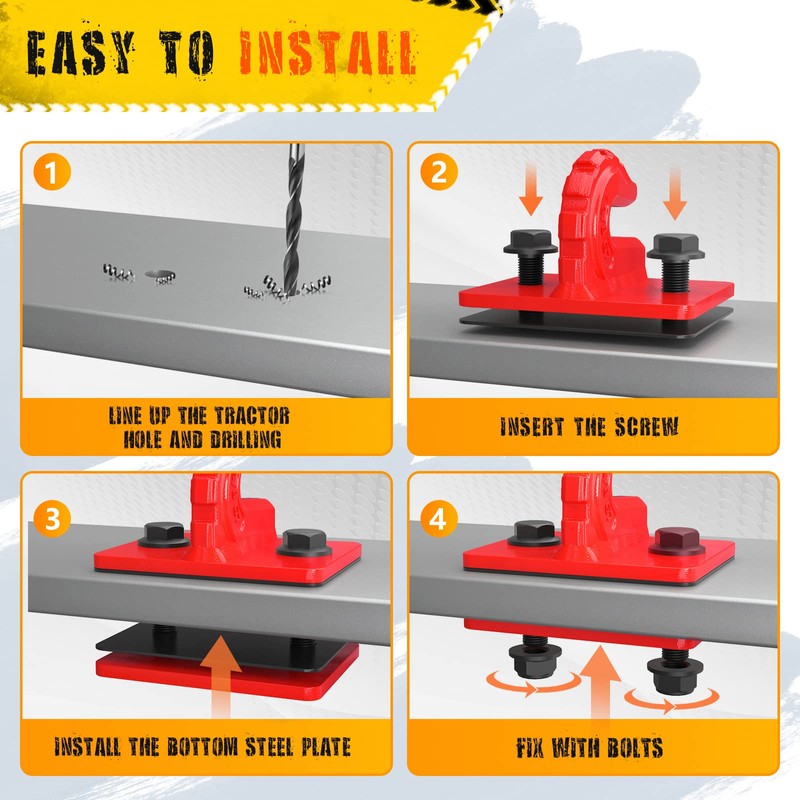 EASY TO INSTALL

1

LINE UP THE TRACTOR HOLE AND DRILLING

2

INSERT THE SCREW

3

INSTALL THE BOTTOM STEEL PLATE

4

FIX WITH BOLTS