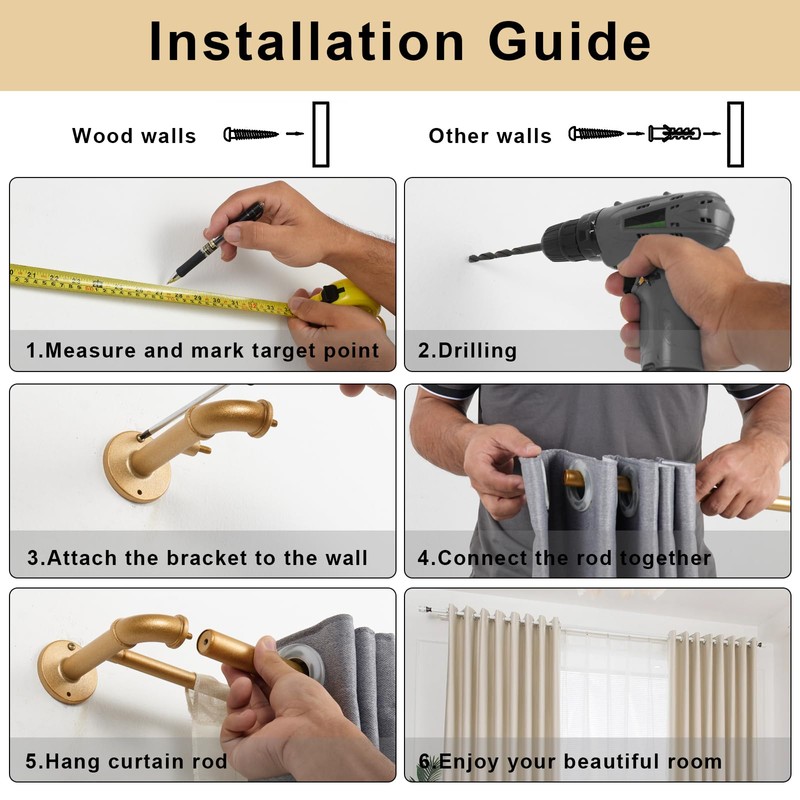 Installation Guide

Wood walls

Other walls

1.Measure and mark target point

2.Drilling

3.Attach the bracket to the wall

4.Connect the rod together

5.Hang curtain rod

6.Enjoy your beautiful room