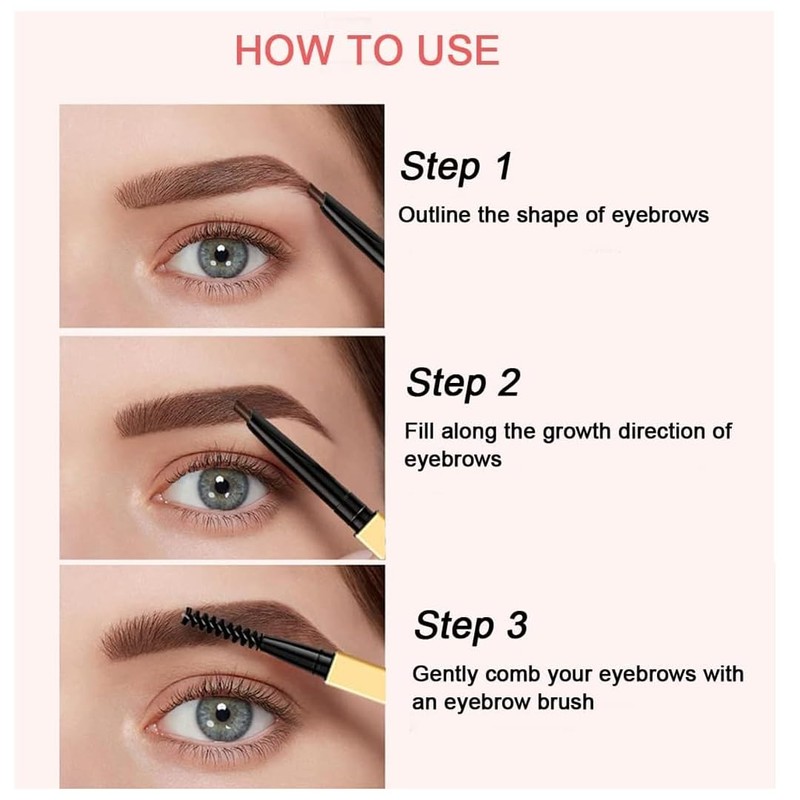 HOW TO USE

Step 1

Outline the shape of eyebrows

Step 2

Fill along the growth direction of eyebrows

Step 3

Gently comb your eyebrows with an eyebrow brush