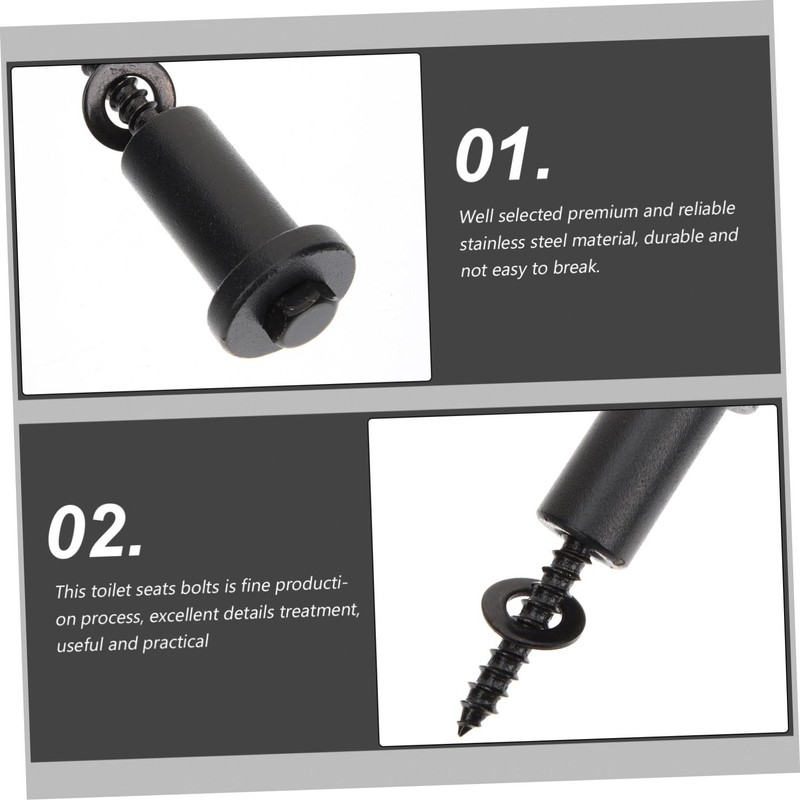 01.

Well selected premium and reliable stainless steel material, durable and not easy to break.

02.

This toilet seats bolts is fine production process, excellent details treatment, useful and practical