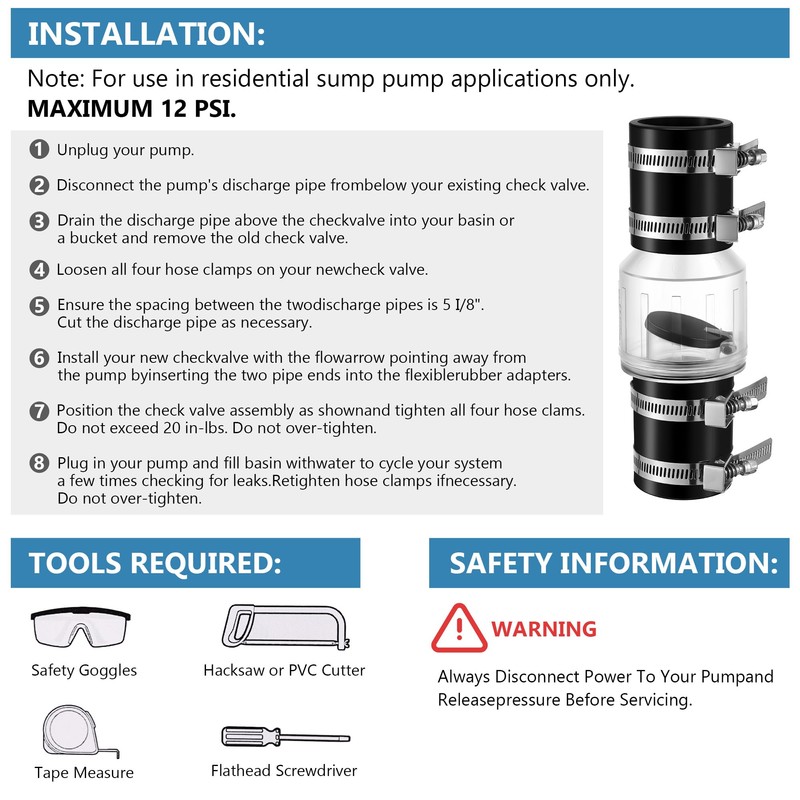 INSTALLATION:

Note: For use in residential sump pump applications only.
MAXIMUM 12 PSI.

1 Unplug your pump.

2 Disconnect the pump's discharge pipe frombelow your existing check valve.

3 Drain the discharge pipe above the checkvalve into your basin or a bucket and remove the old check valve.

4 Loosen all four hose clamps on your newcheck valve.

5 Ensure the spacing between the twodischarge pipes is 5 I/8". Cut the discharge pipe as necessary.

6 Install your new checkvalve with the flowarrow pointing away from the pump byinserting the two pipe ends into the flexiblerubber adapters.

7 Position the check valve assembly as shownand tighten all four hose clams. Do not exceed 20 in-lbs. Do not over-tighten.

8 Plug in your pump and fill basin withwater to cycle your system a few times checking for leaks.Retighten hose clamps ifnecessary. Do not over-tighten.

TOOLS REQUIRED:

Safety Goggles

Hacksaw or PVC Cutter

Tape Measure

Flathead Screwdriver

SAFETY INFORMATION:

WARNING

Always Disconnect Power To Your Pumpand Releasepressure Before Servicing.