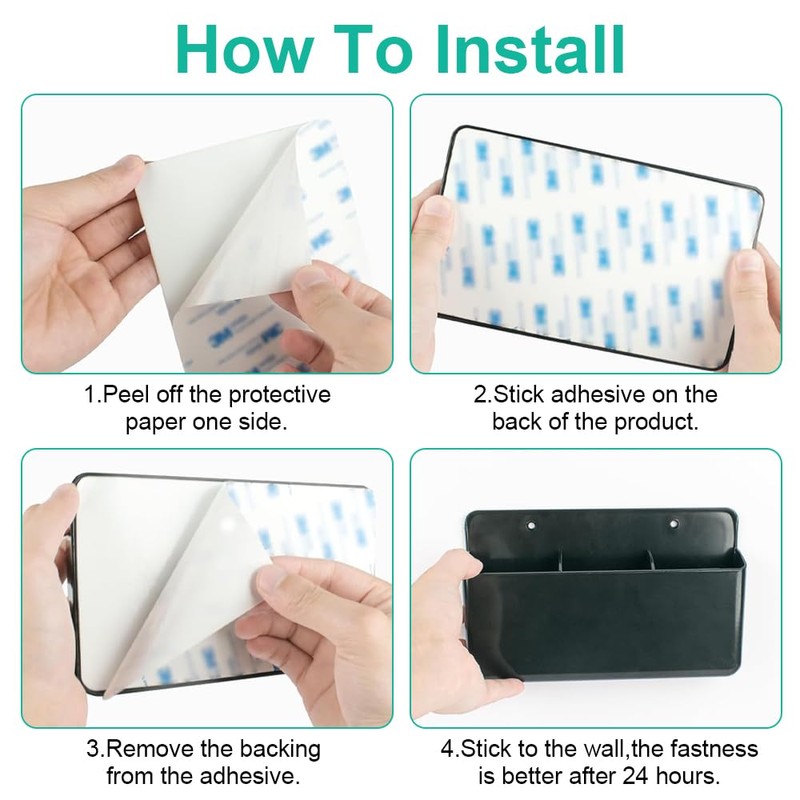 How To Install

1.Peel off the protective paper one side.

2.Stick adhesive on the back of the product.

3.Remove the backing from the adhesive.

4.Stick to the wall,the fastness is better after 24 hours.