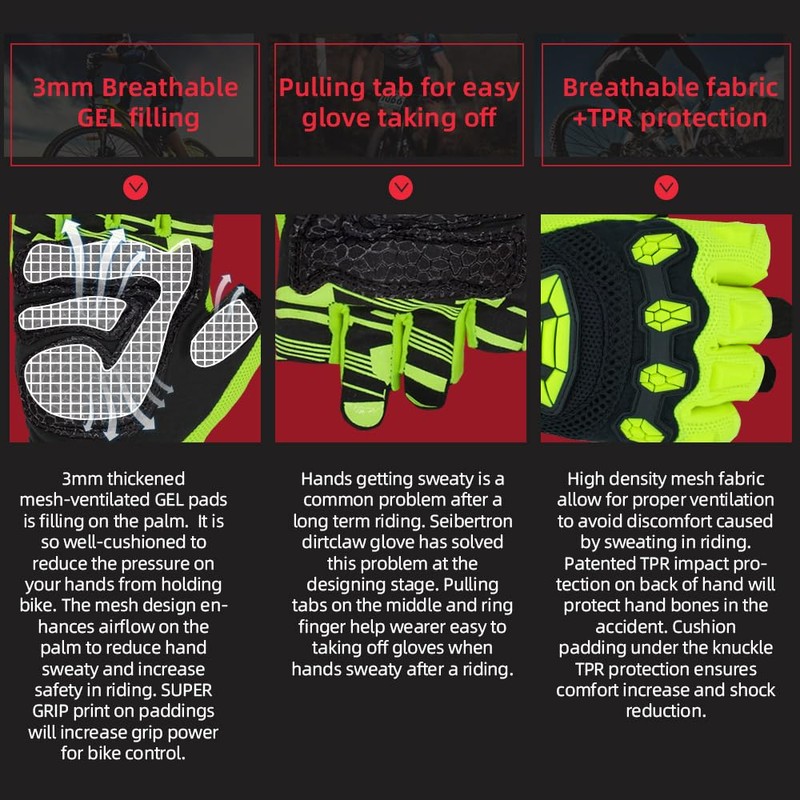 3mm Breathable GEL filling

3mm thickened mesh-ventilated GEL pads is filling on the palm. It is so well-cushioned to reduce the pressure on your hands from holding bike. The mesh design enhances airflow on the palm to reduce hand sweaty and increase safety in riding. SUPER GRIP print on paddings will increase grip power for bike control.

Pulling tab for easy glove taking off

Hands getting sweaty is a common problem after a long term riding. Seibertron dirtclaw glove has solved this problem at the designing stage. Pulling tabs on the middle and ring finger help wearer easy to taking off gloves when hands sweaty after a riding.

Breathable fabric +TPR protection

High density mesh fabric allow for proper ventilation to avoid discomfort caused by sweating in riding. Patented TPR impact protection on back of hand will protect hand bones in the accident. Cushion padding under the knuckle TPR protection ensures comfort increase and shock reduction.