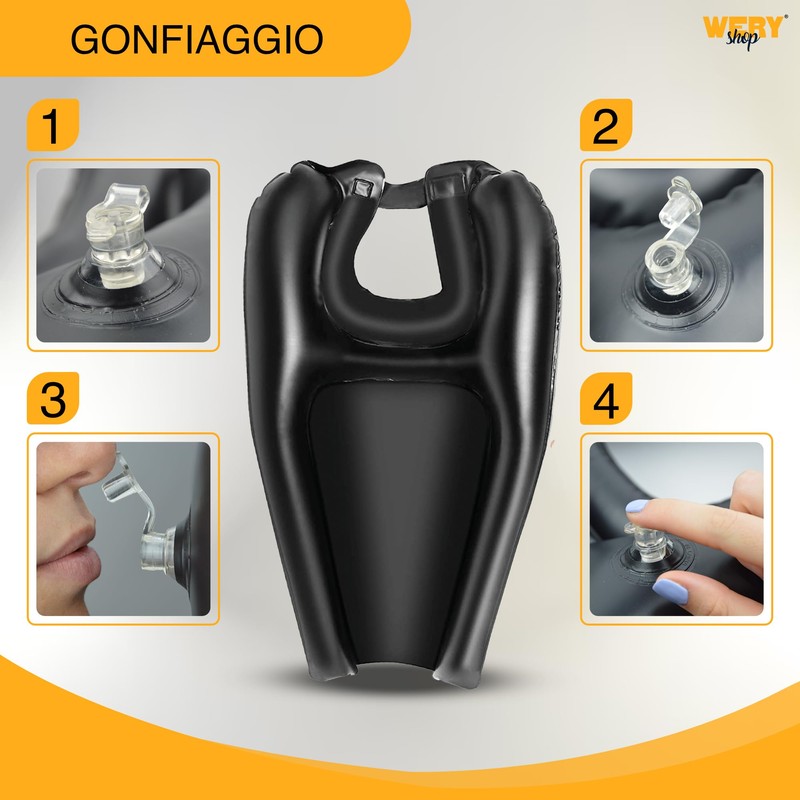 GONFIAGGIO

WEBY shop

1

2

3

4