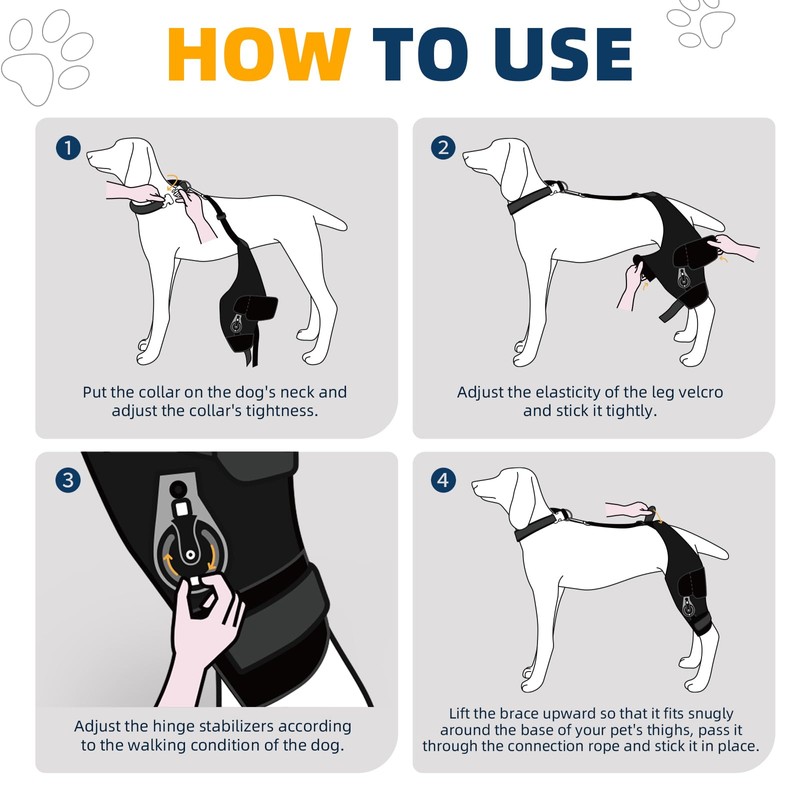 HOW TO USE

1

Put the collar on the dog's neck and adjust the collar's tightness.

2

Adjust the elasticity of the leg velcro and stick it tightly.

3

Adjust the hinge stabilizers according to the walking condition of the dog.

4

Lift the brace upward so that it fits snugly around the base of your pet's thighs, pass it through the connection rope and stick it in place.