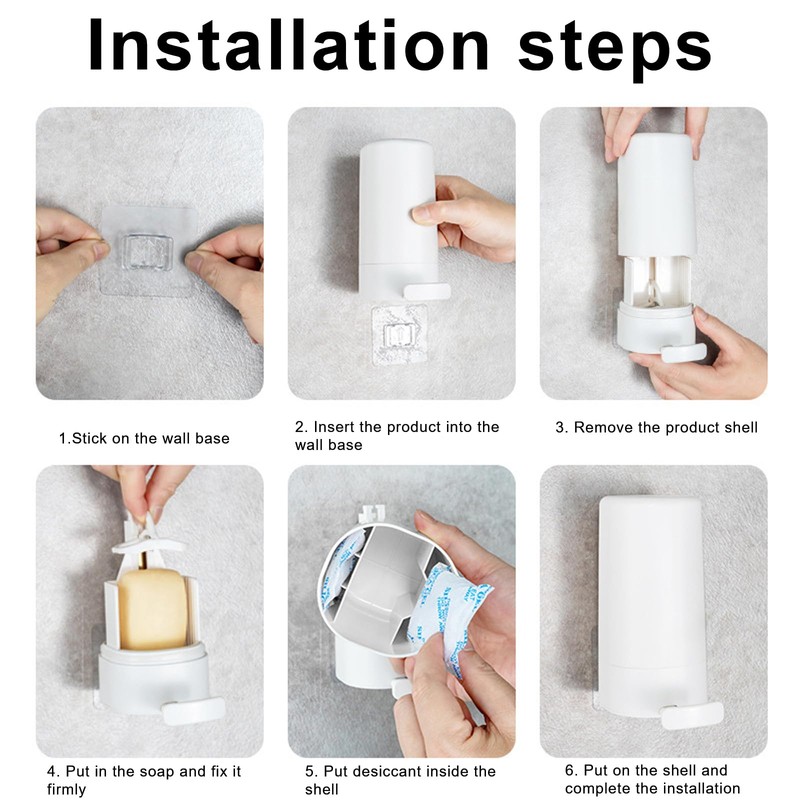 Installation steps

1.Stick on the wall base

2. Insert the product into the wall base

3. Remove the product shell

4. Put in the soap and fix it firmly

5. Put desiccant inside the shell

6. Put on the shell and complete the installation