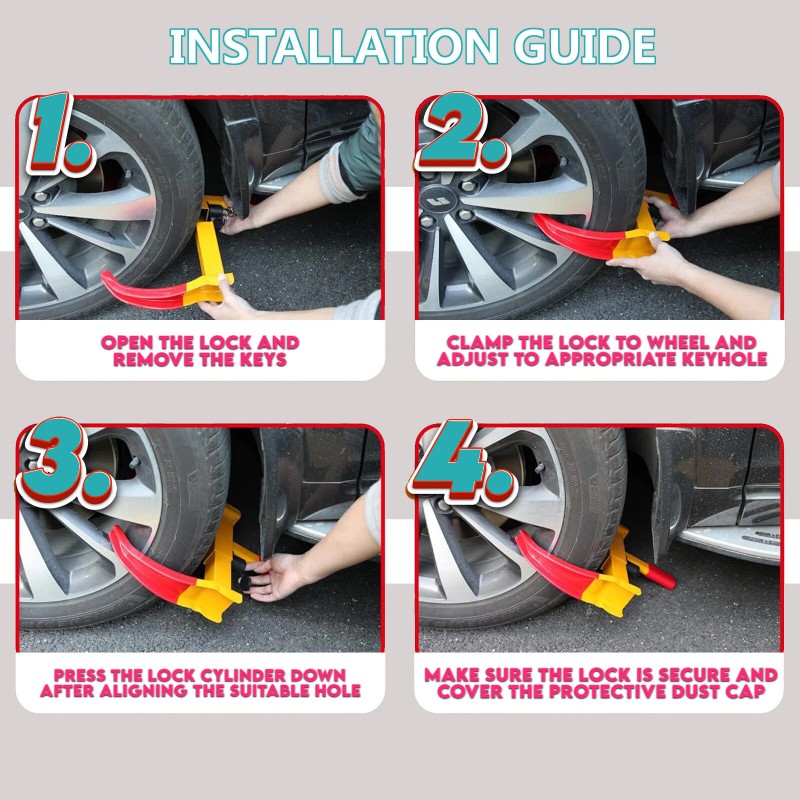 INSTALLATION GUIDE

1.

OPEN THE LOCK AND REMOVE THE KEYS

2.

CLAMP THE LOCK TO WHEEL AND ADJUST TO APPROPRIATE KEYHOLE

3.

PRESS THE LOCK CYLINDER DOWN AFTER ALIGNING THE SUITABLE HOLE

4.

MAKE SURE THE LOCK IS SECURE AND COVER THE PROTECTIVE DUST CAP