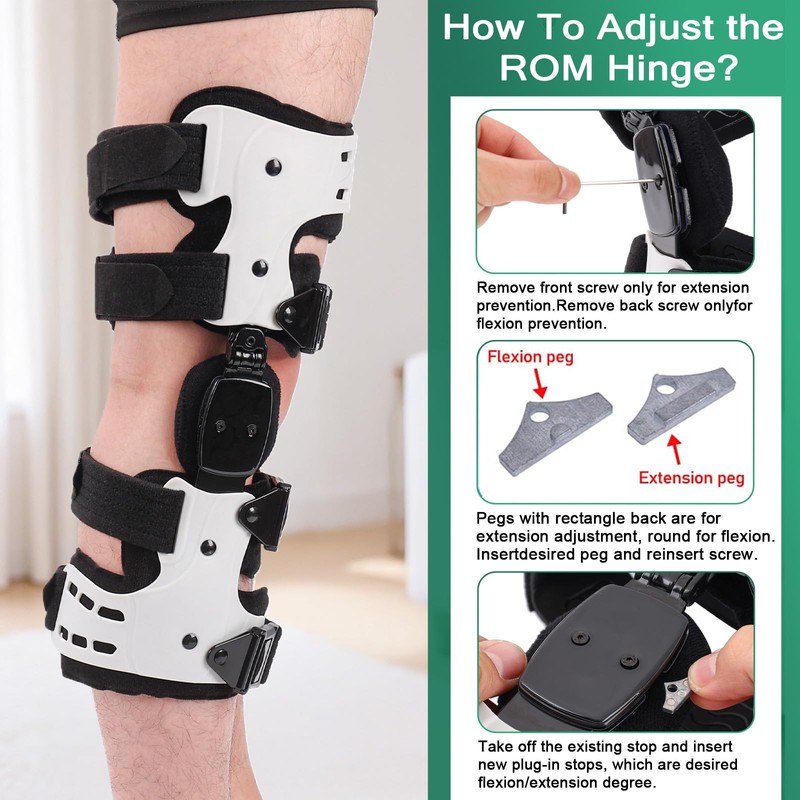 How To Adjust the ROM Hinge?

Remove front screw only for extension prevention.Remove back screw onlyfor flexion prevention.

Flexion peg

Extension peg

Pegs with rectangle back are for extension adjustment, round for flexion. Insertdesired peg and reinsert screw.

Take off the existing stop and insert new plug-in stops, which are desired flexion/extension degree.