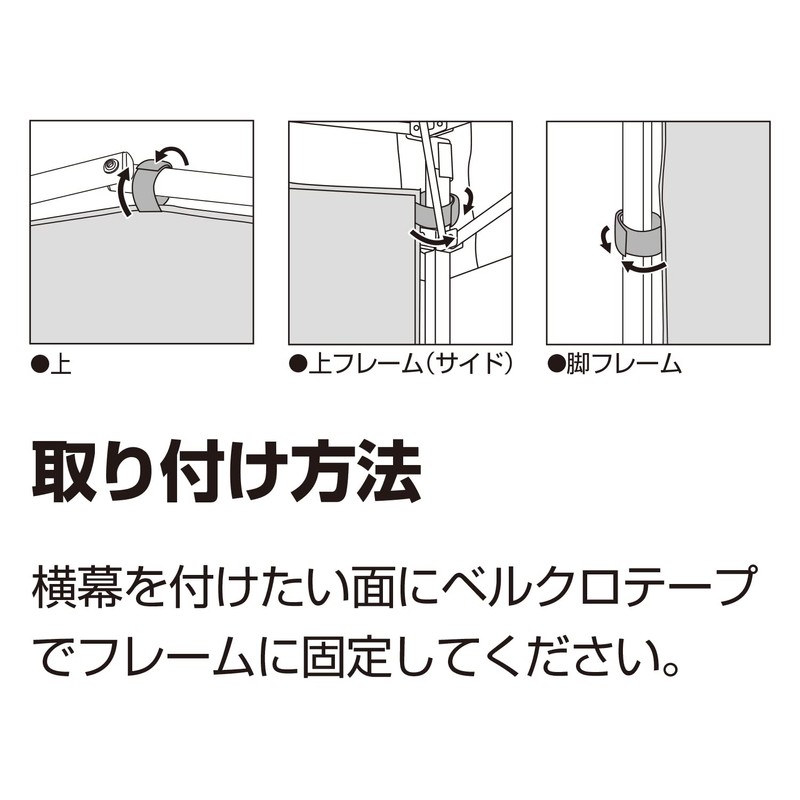 ●上

●上フレーム（サイド）

●脚フレーム

取り付け方法

横幕を付けたい面にベルクロテープでフレームに固定してください。