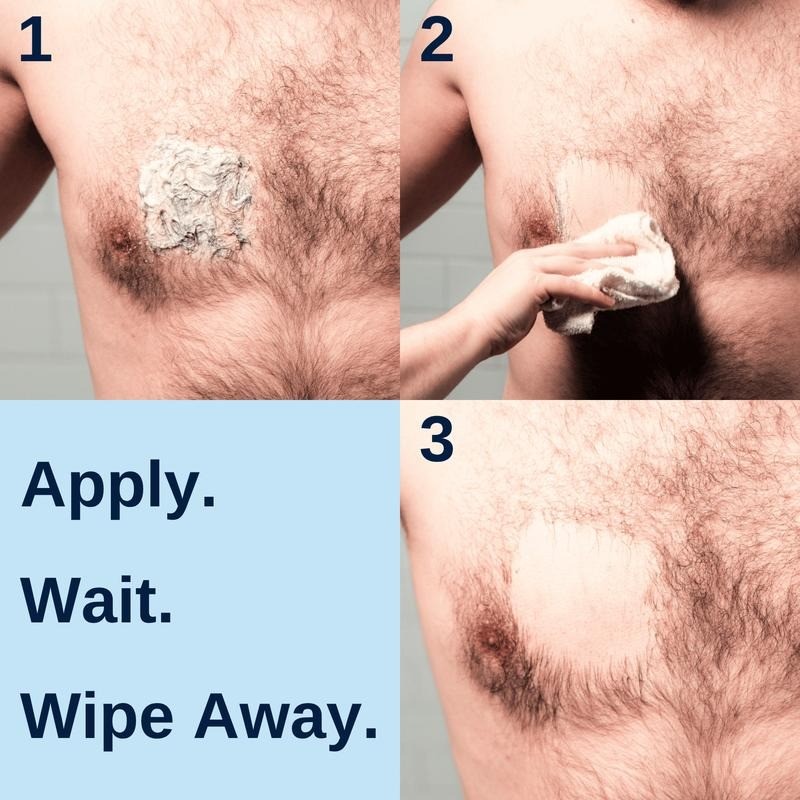 1

2

Apply.

Wait.

Wipe Away.

3