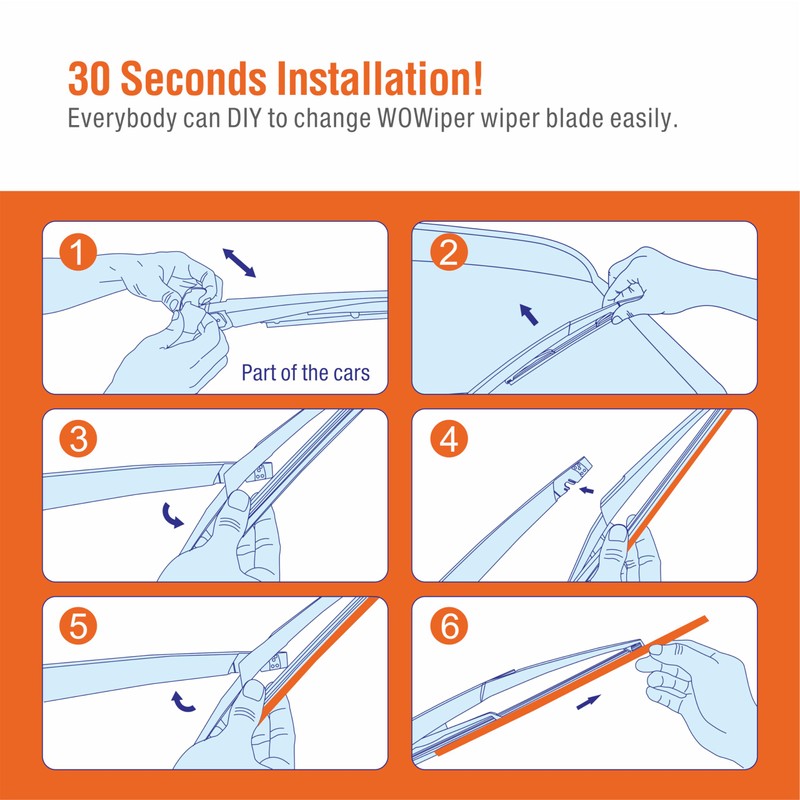 30 Seconds Installation!
Everybody can DIY to change WOWiper wiper blade easily.

1
Part of the cars

2

3

4

5

6