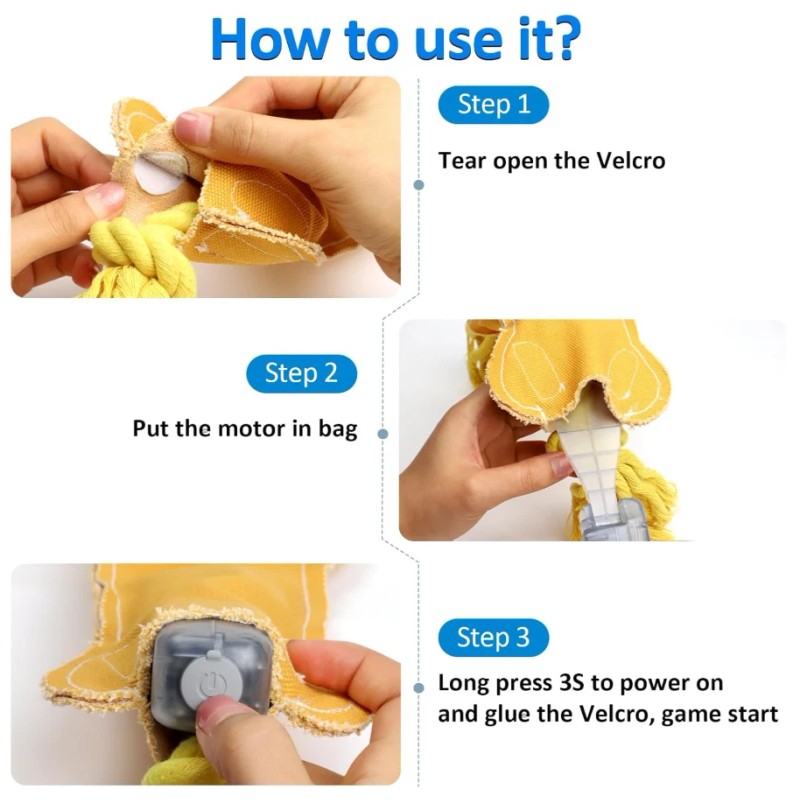 How to use it?

Step 1

Tear open the Velcro

Step 2

Put the motor in bag

Step 3

Long press 3S to power on and glue the Velcro, game start