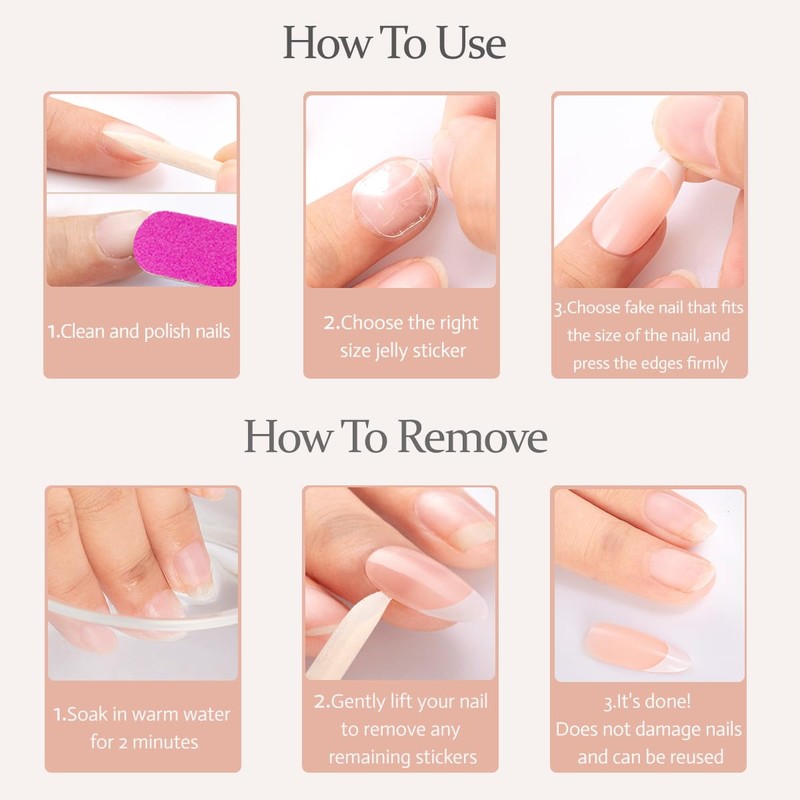 How To Use

1.Clean and polish nails

2.Choose the right size jelly sticker

3.Choose fake nail that fits the size of the nail, and press the edges firmly

How To Remove

1.Soak in warm water for 2 minutes

2.Gently lift your nail to remove any remaining stickers

3.It's done! Does not damage nails and can be reused