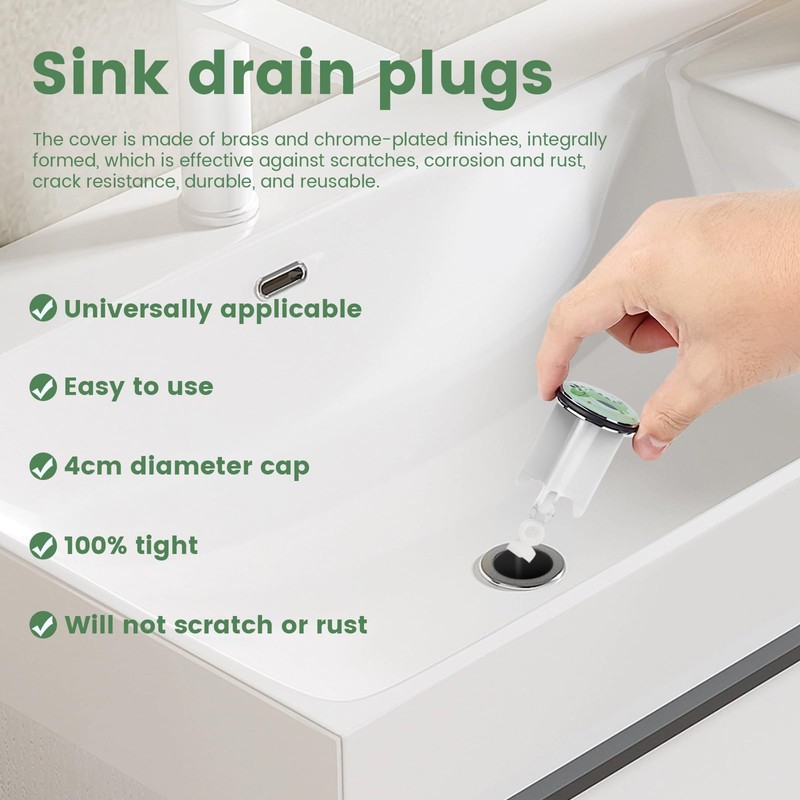 Sink drain plugs

The cover is made of brass and chrome-plated finishes, integrally formed, which is effective against scratches, corrosion and rust, crack resistance, durable, and reusable.

Universally applicable

Easy to use

4cm diameter cap

100% tight

Will not scratch or rust