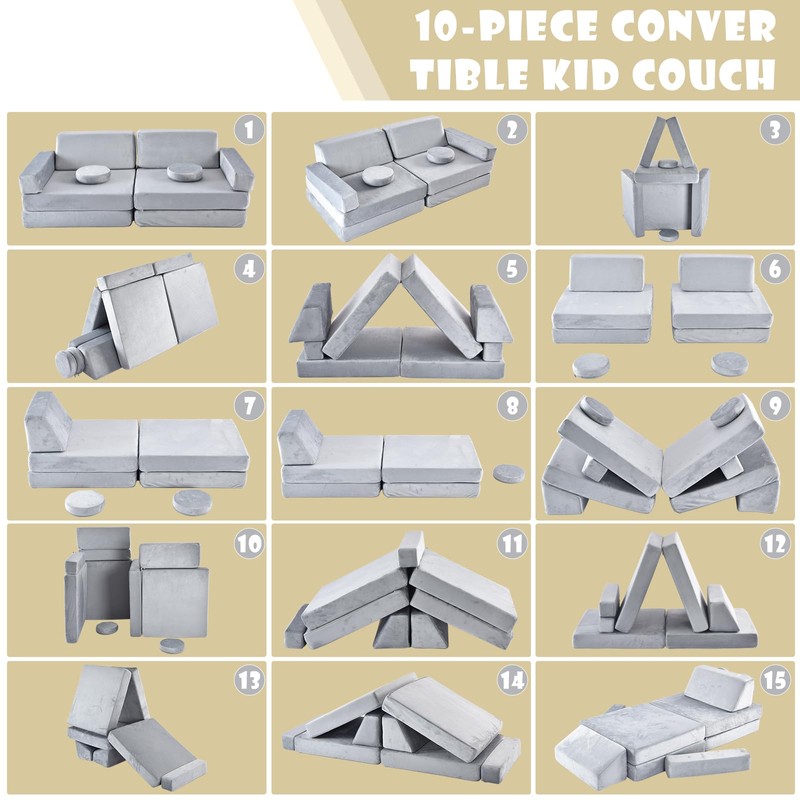 10-PIECE CONVER
TIBLE KID COUCH

1
2
3
4
5
6
7
8
9
10
11
12
13
14
15