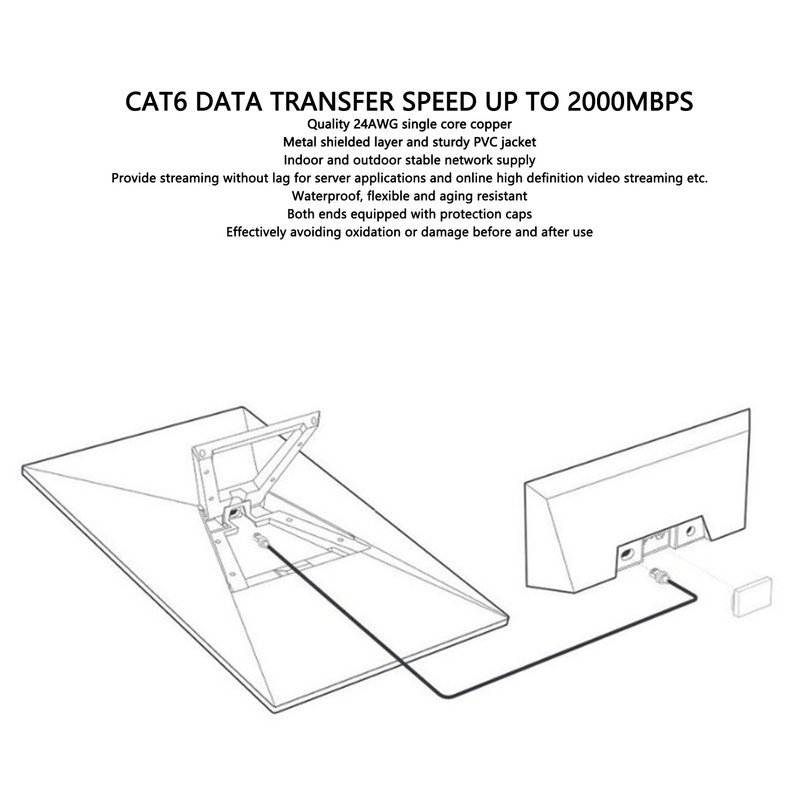 CAT6 DATA TRANSFER SPEED UP TO 2000MBPS
Quality 24AWG single core copper
Metal shielded layer and sturdy PVC jacket
Indoor and outdoor stable network supply
Provide streaming without lag for server applications and online high definition video streaming etc.
Waterproof, flexible and aging resistant
Both ends equipped with protection caps
Effectively avoiding oxidation or damage before and after use