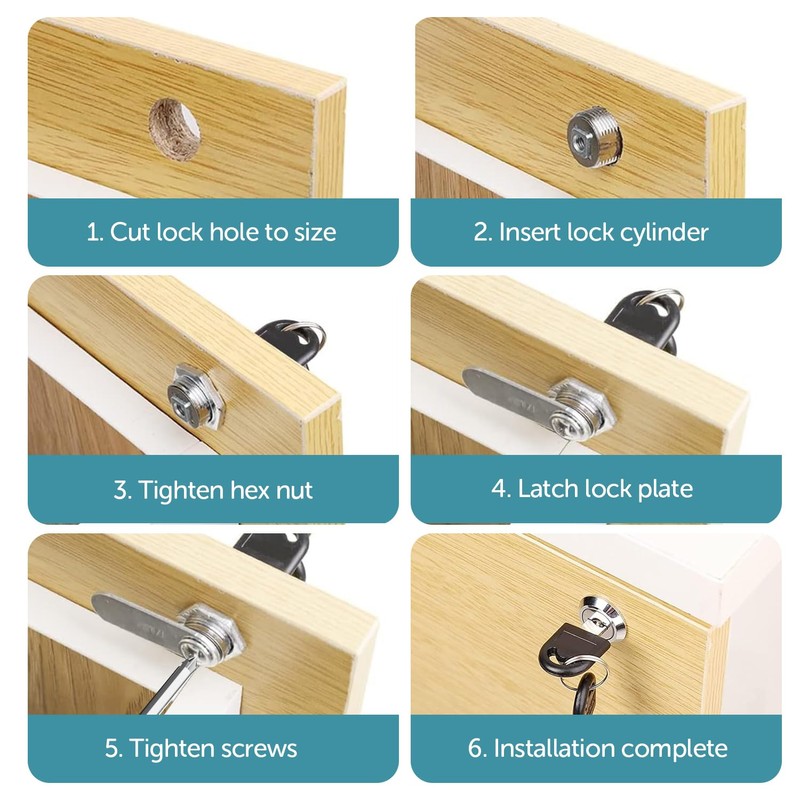 1. Cut lock hole to size

2. Insert lock cylinder

3. Tighten hex nut

4. Latch lock plate

5. Tighten screws

6. Installation complete