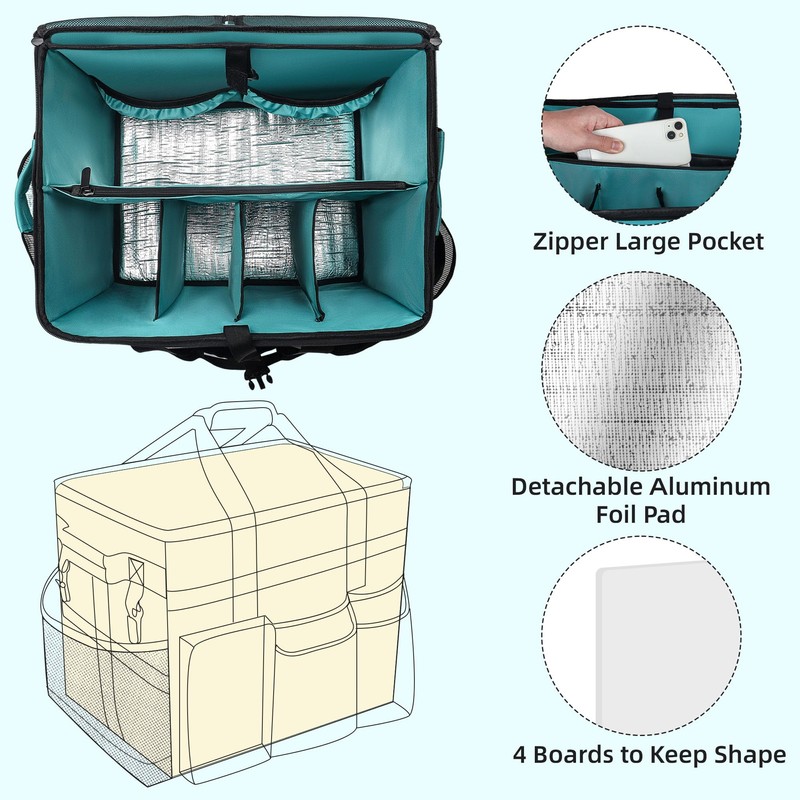 Zipper Large Pocket

Detachable Aluminum Foil Pad

4 Boards to Keep Shape